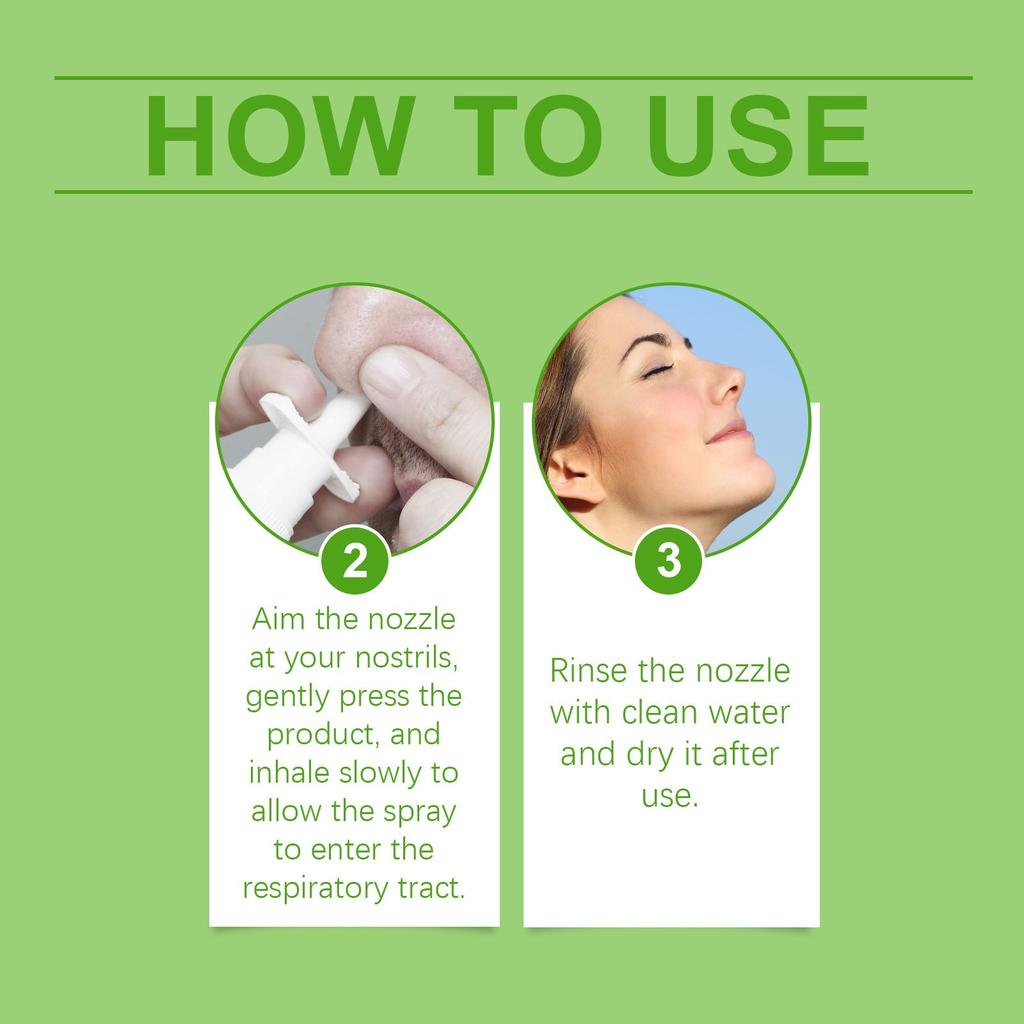 HOW TO USE

2

Aim the nozzle at your nostrils, gently press the product, and inhale slowly to allow the spray to enter the respiratory tract.

3

Rinse the nozzle with clean water and dry it after use.