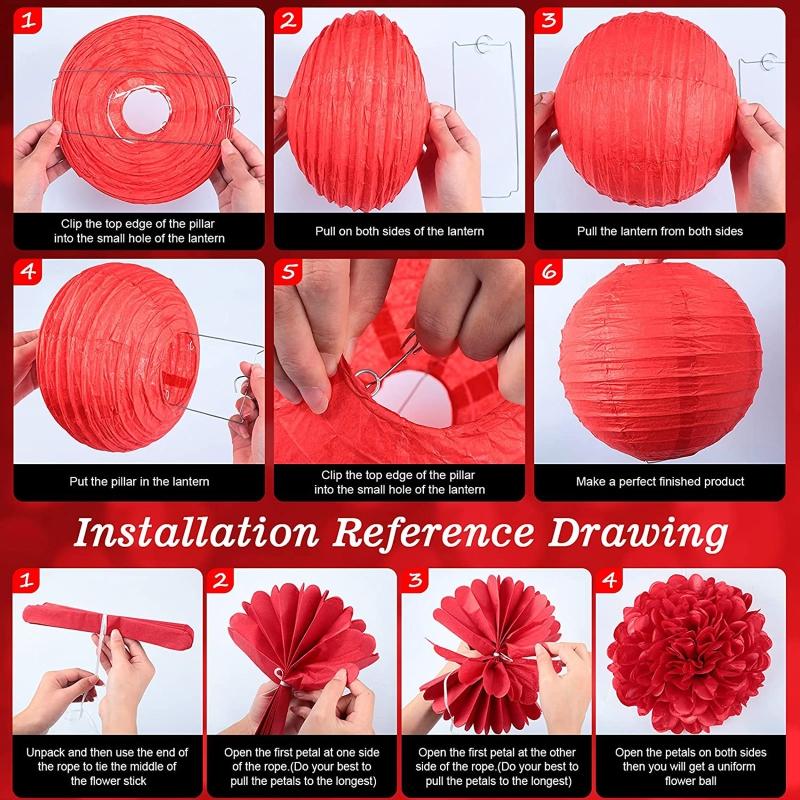 1
Clip the top edge of the pillar into the small hole of the lantern

2
Pull on both sides of the lantern

3
Pull the lantern from both sides

4
Put the pillar in the lantern

5
Clip the top edge of the pillar into the small hole of the lantern

6
Make a perfect finished product

Installation Reference Drawing

1
Unpack and then use the end of the rope to tie the middle of the flower stick

2
Open the first petal at one side of the rope.(Do your best to pull the petals to the longest)

3
Open the first petal at the other side of the rope.(Do your best to pull the petals to the longest)

4
Open the petals on both sides then you will get a uniform flower ball