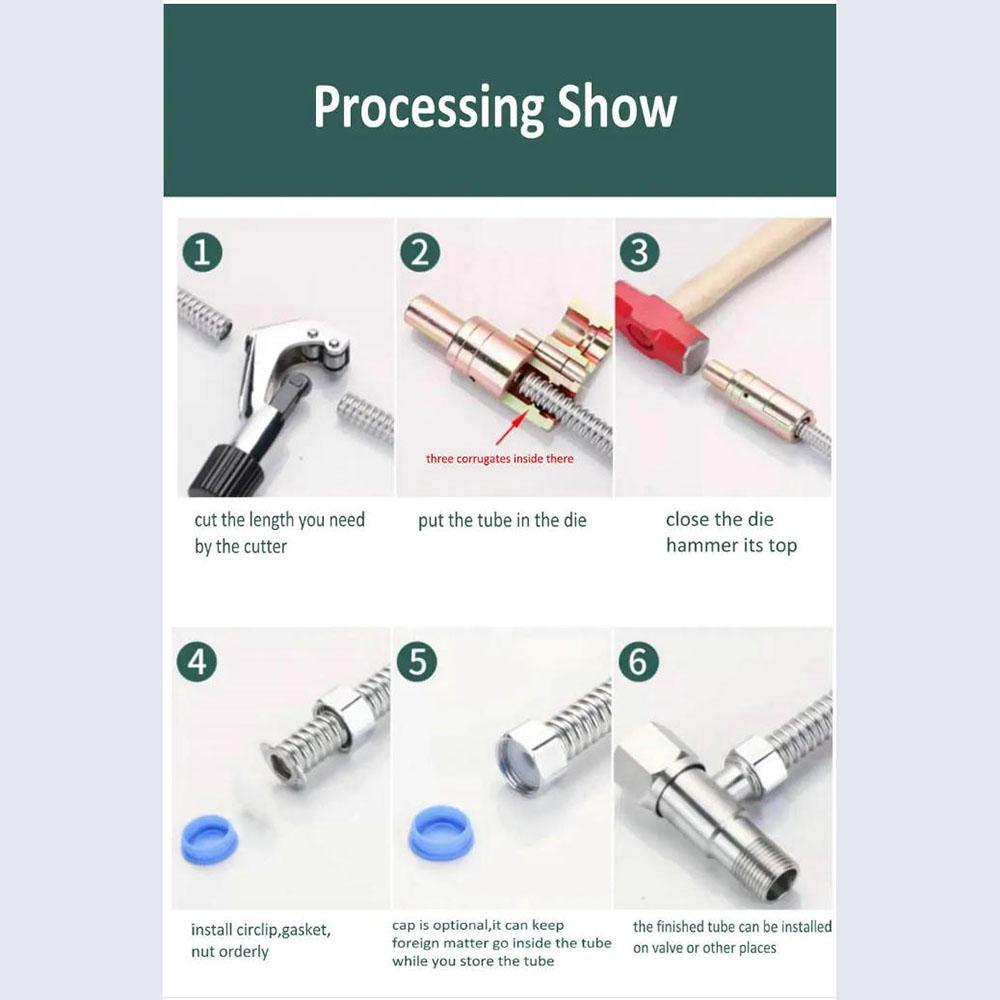 Processing Show

1

cut the length you need by the cutter

2

three corrugates inside there

put the tube in the die

3

close the die
hammer its top

4

install circlip,gasket, nut orderly

5

cap is optional,it can keep foreign matter go inside the tube while you store the tube

6

the finished tube can be installed on valve or other places