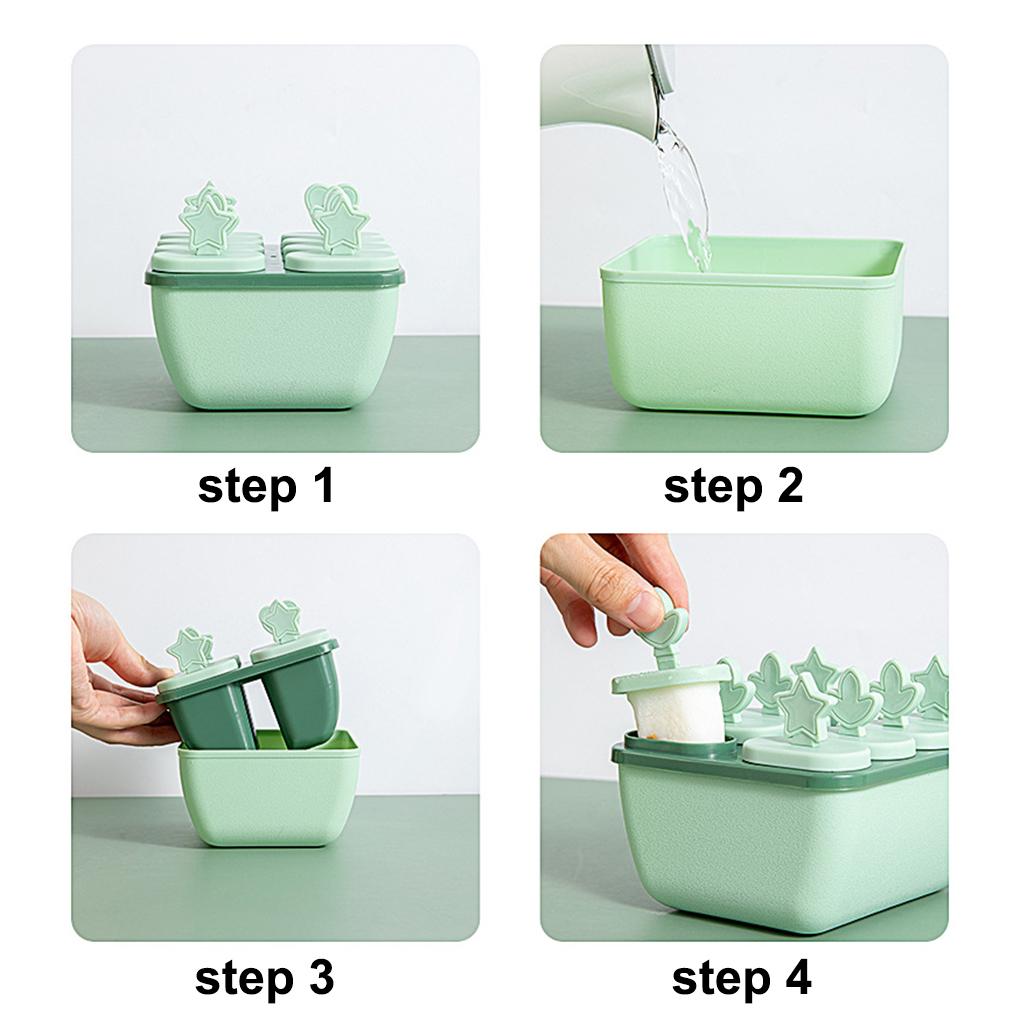 step 1

step 2

step 3

step 4