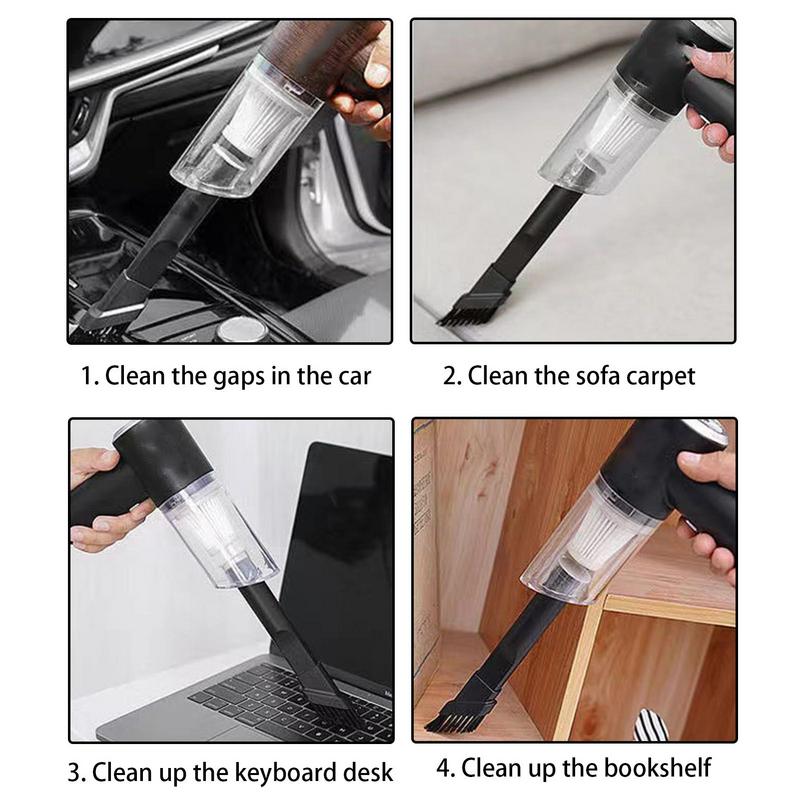 1. Clean the gaps in the car

2. Clean the sofa carpet

3. Clean up the keyboard desk

4. Clean up the bookshelf