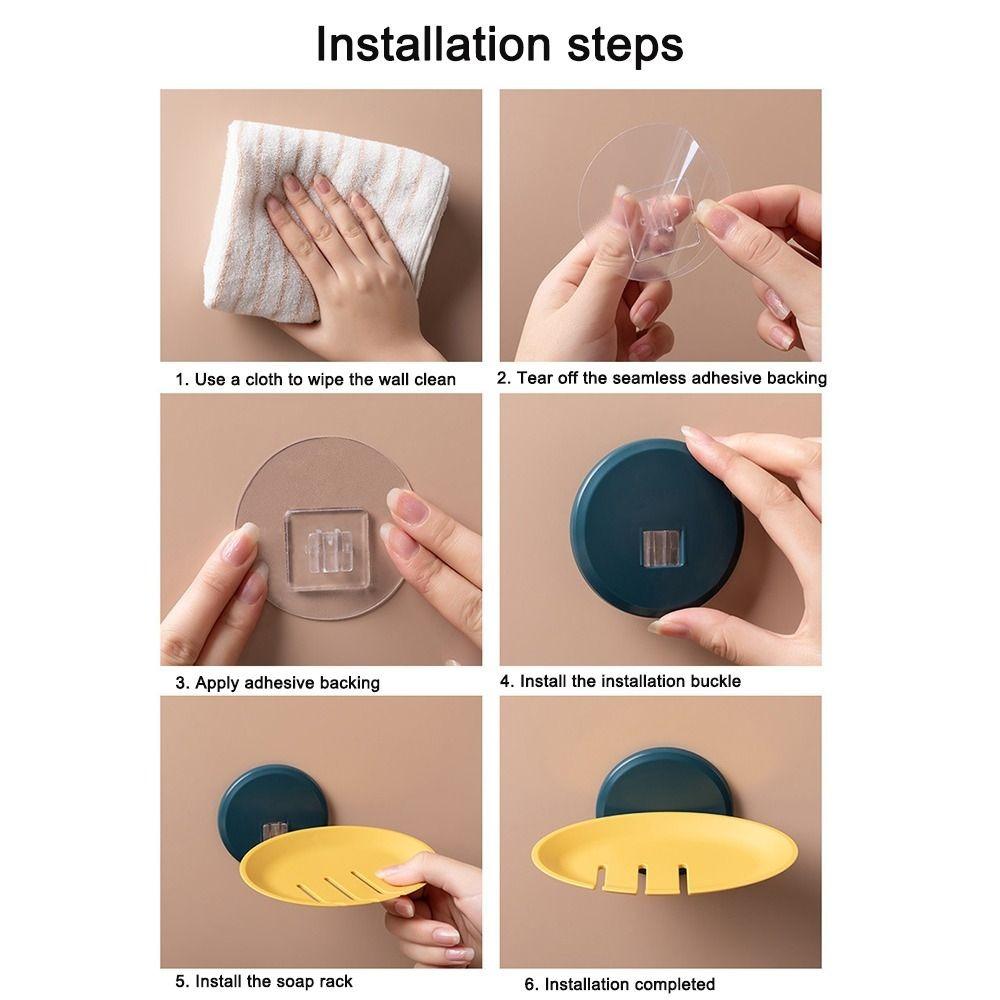 Installation steps

1. Use a cloth to wipe the wall clean

2. Tear off the seamless adhesive backing

3. Apply adhesive backing

4. Install the installation buckle

5. Install the soap rack

6. Installation completed