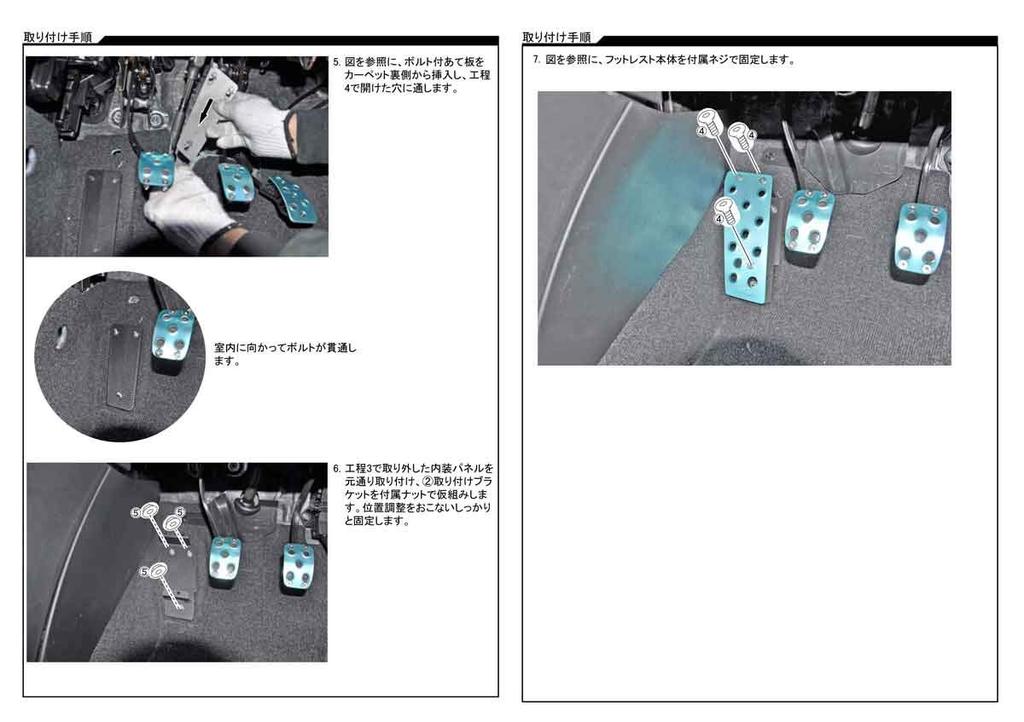 取り付け手順

5. 図を参照に、ボルト付あて板をカーペット裏側から挿入し、工程4で開けた穴に通します。

室内に向かってボルトが貫通します。

6. 工程3で取り外した内装パネルを元通り取り付け、②取り付けブラケットを付属ナットで仮組みします。位置調整をおこないしっかりと固定します。

5
5
5

取り付け手順

7. 図を参照に、フットレスト本体を付属ネジで固定します。

4
4
4