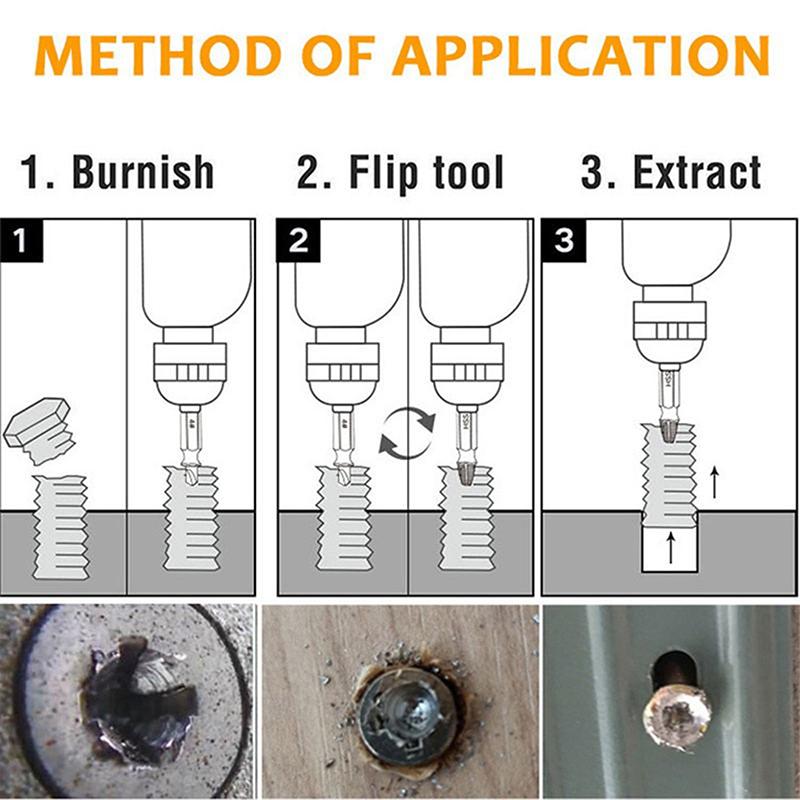 METHOD OF APPLICATION

1. Burnish

2. Flip tool

3. Extract

1

#4

2

#4

HSS

3

HSS