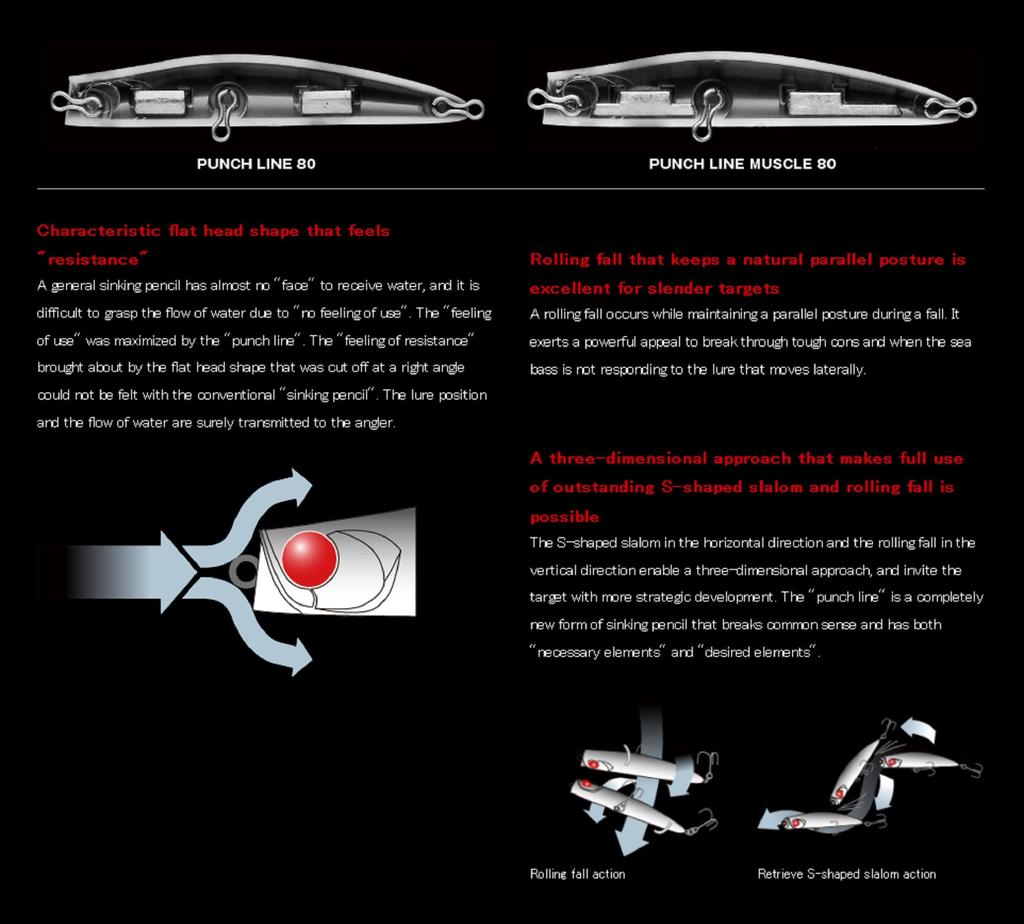 PUNCH LINE 80

PUNCH LINE MUSCLE 80

Characteristic flat head shape that feels "resistance"
A general sinking pencil has almost no "face" to receive water, and it is difficult to grasp the flow of water due to "no feeling of use". The "feeling of use" was maximized by the "punch line". The "feeling of resistance" brought about by the flat head shape that was cut off at a right angle could not be felt with the conventional "sinking pencil". The lure position and the flow of water are surely transmitted to the angler.

Rolling fall that keeps a natural parallel posture is excellent for slender targets
A rolling fall occurs while maintaining a parallel posture during a fall. It exerts a powerful appeal to break through tough cons and when the sea bass is not responding to the lure that moves laterally.

A three-dimensional approach that makes full use of outstanding S-shaped slalom and rolling fall is possible
The S-shaped slalom in the horizontal direction and the rolling fall in the vertical direction enable a three-dimensional approach, and invite the target with more strategic development. The "punch line" is a completely new form of sinking pencil that breaks common sense and has both "necessary elements" and "desired elements".

Rolling fall action

Retrieve S-shaped slalom action