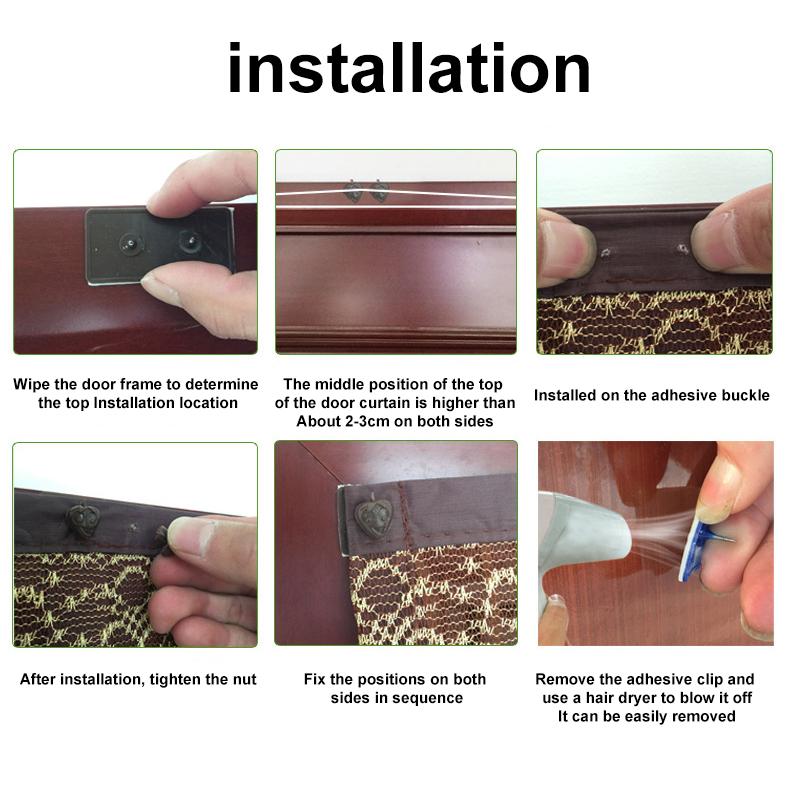 installation

Wipe the door frame to determine the top Installation location

The middle position of the top of the door curtain is higher than About 2-3cm on both sides

Installed on the adhesive buckle

After installation, tighten the nut

Fix the positions on both sides in sequence

Remove the adhesive clip and use a hair dryer to blow it off It can be easily removed