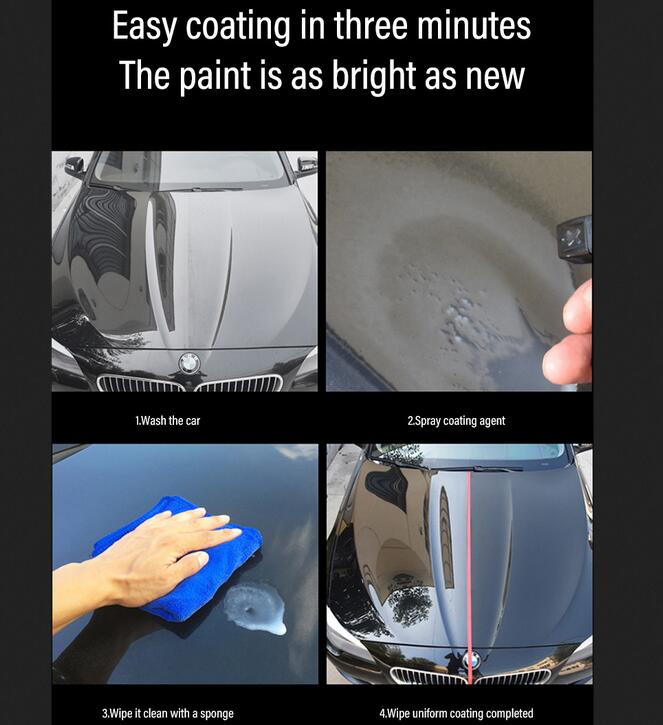 Easy coating in three minutes
The paint is as bright as new

1.Wash the car

2.Spray coating agent

3.Wipe it clean with a sponge

4.Wipe uniform coating completed