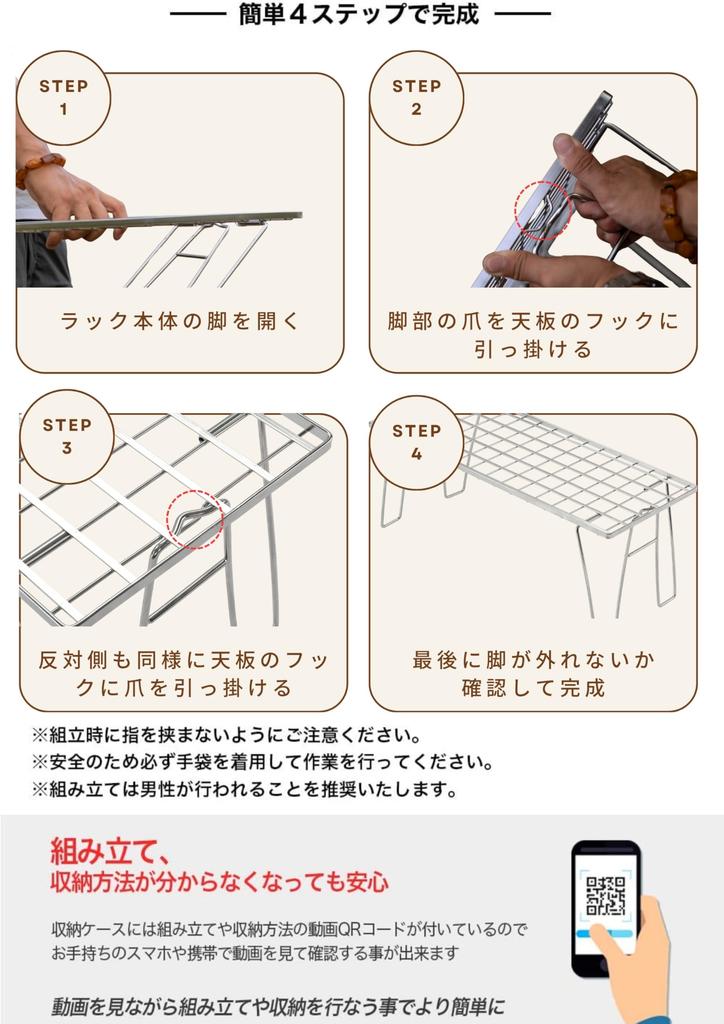 簡単４ステップで完成

STEP
1

ラック本体の脚を開く

STEP
2

脚部の爪を天板のフックに引っ掛ける

STEP
3

反対側も同様に天板のフックに爪を引っ掛ける

STEP
4

最後に脚が外れないか確認して完成

※組立時に指を挟まないようにご注意ください。
※安全のため必ず手袋を着用して作業を行ってください。
※組み立ては男性が行われることを推奨いたします。

組み立て、
収納方法が分からなくなっても安心

収納ケースには組み立てや収納方法の動画QRコードが付いているので
お手持ちのスマホや携帯で動画を見て確認する事が出来ます

動画を見ながら組み立てや収納を行なう事でより簡単に