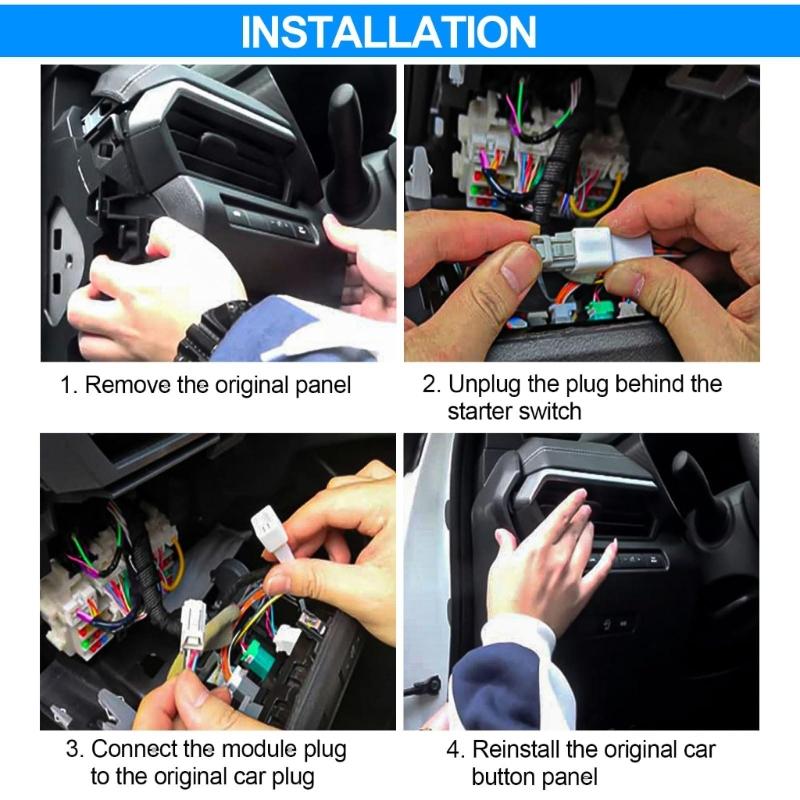 INSTALLATION

1. Remove the original panel

2. Unplug the plug behind the starter switch

3. Connect the module plug to the original car plug

4. Reinstall the original car button panel