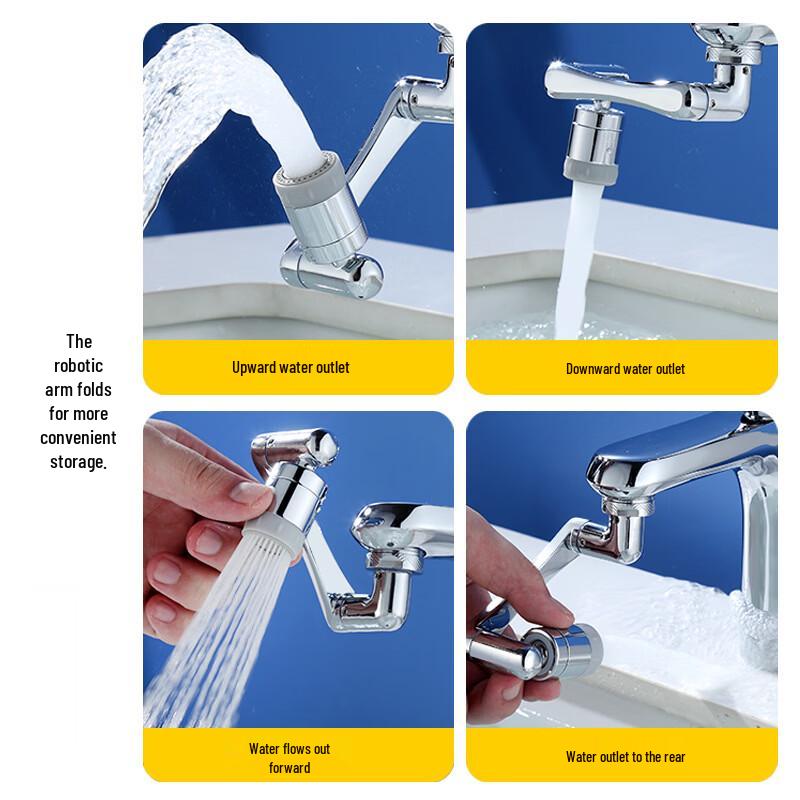 The robotic arm folds for more convenient storage.

Upward water outlet

Downward water outlet

Water flows out forward

Water outlet to the rear