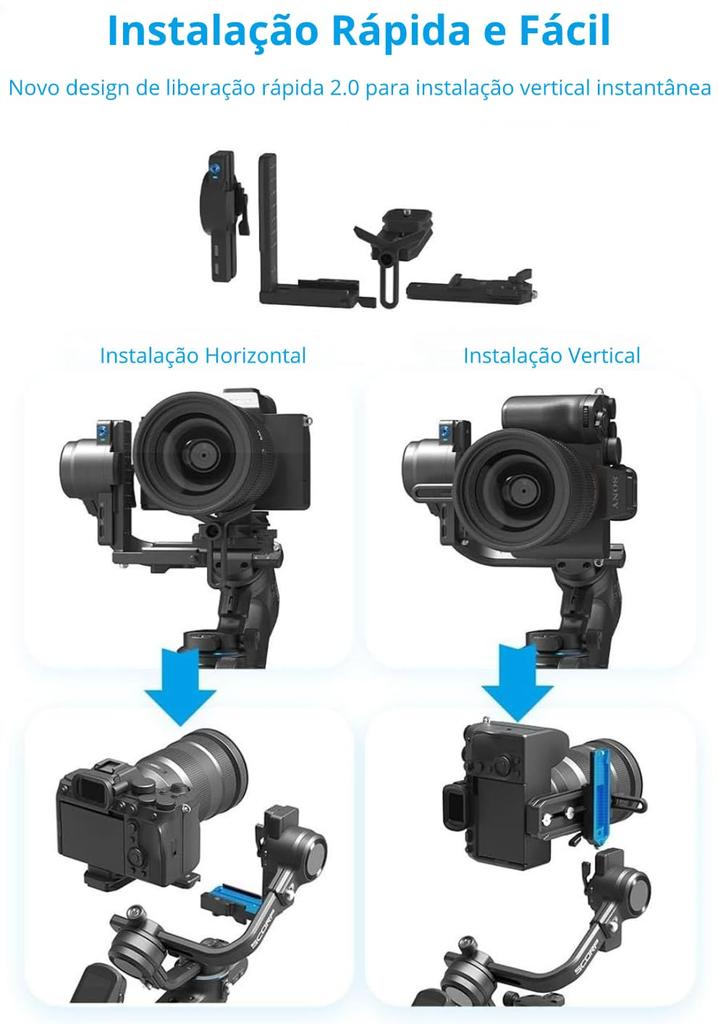 Instalação Rápida e Fácil

Novo design de liberação rápida 2.0 para instalação vertical instantânea

Instalação Horizontal

Instalação Vertical

SONY

SCORP

SCORP