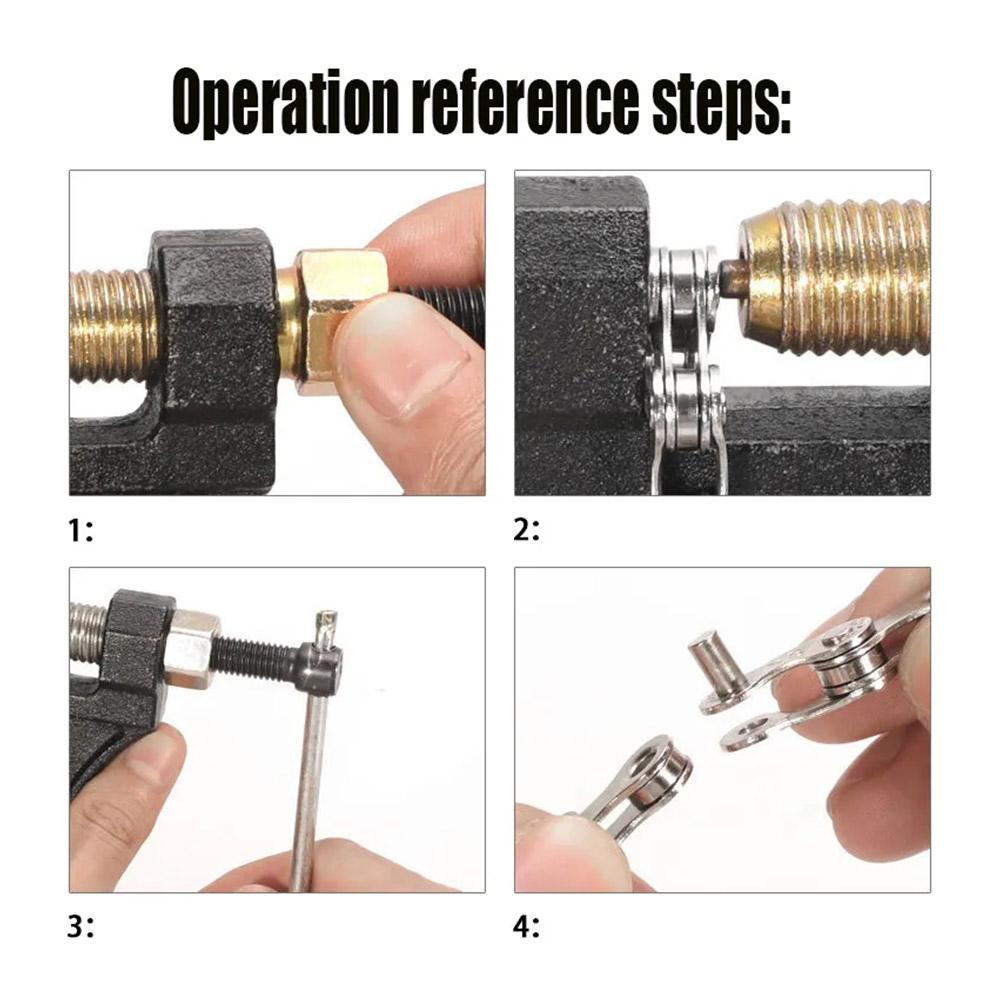 Operation reference steps:

1:

2:

3:

4: