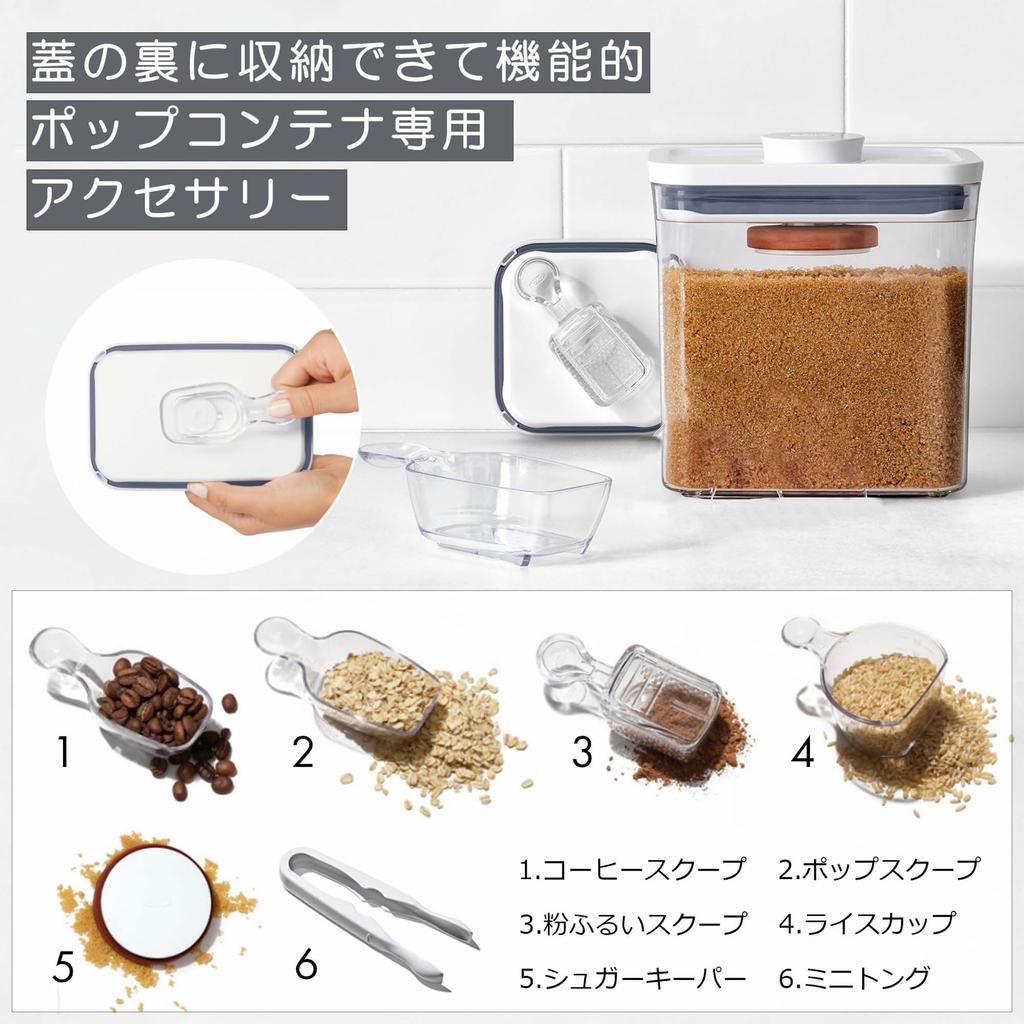 蓋の裏に収納できて機能的
ポップコンテナ専用
アクセサリー

1
2
3
4
5
6

1.コーヒースクープ　2.ポップスクープ
3.粉ふるいスクープ　4.ライスカップ
5.シュガーキーパー　6.ミニトング