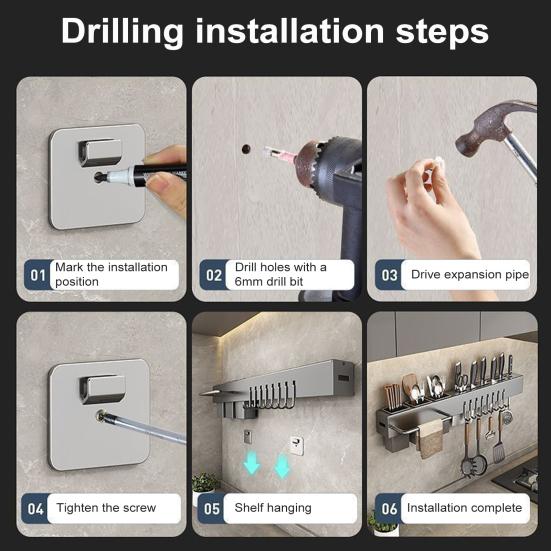 Drilling installation steps

01 Mark the installation position

02 Drill holes with a 6mm drill bit

03 Drive expansion pipe

04 Tighten the screw

05 Shelf hanging

06 Installation complete