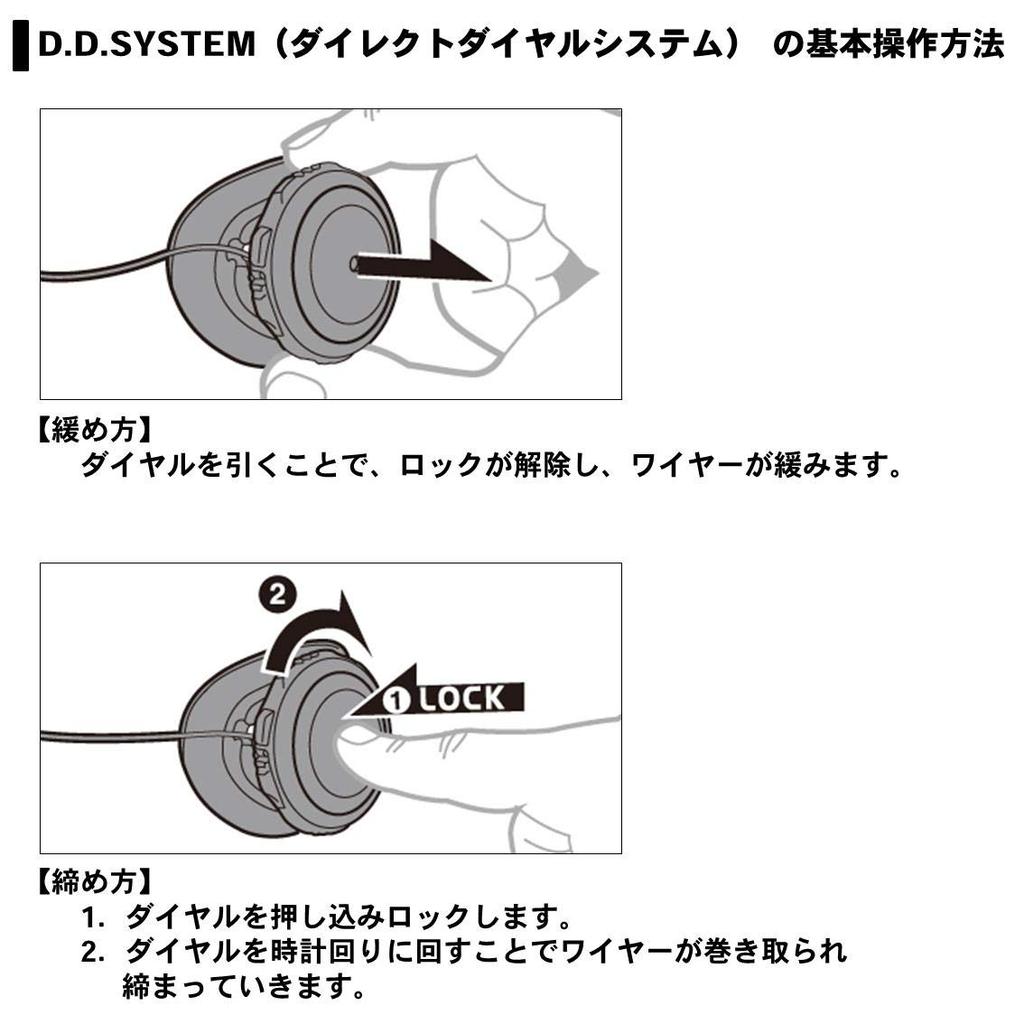 D.D.SYSTEM（ダイレクトダイヤルシステム） の基本操作方法

【緩め方】
ダイヤルを引くことで、ロックが解除し、ワイヤーが緩みます。

2

1 LOCK

【締め方】
1. ダイヤルを押し込みロックします。
2. ダイヤルを時計回りに回すことでワイヤーが巻き取られ締まっていきます。