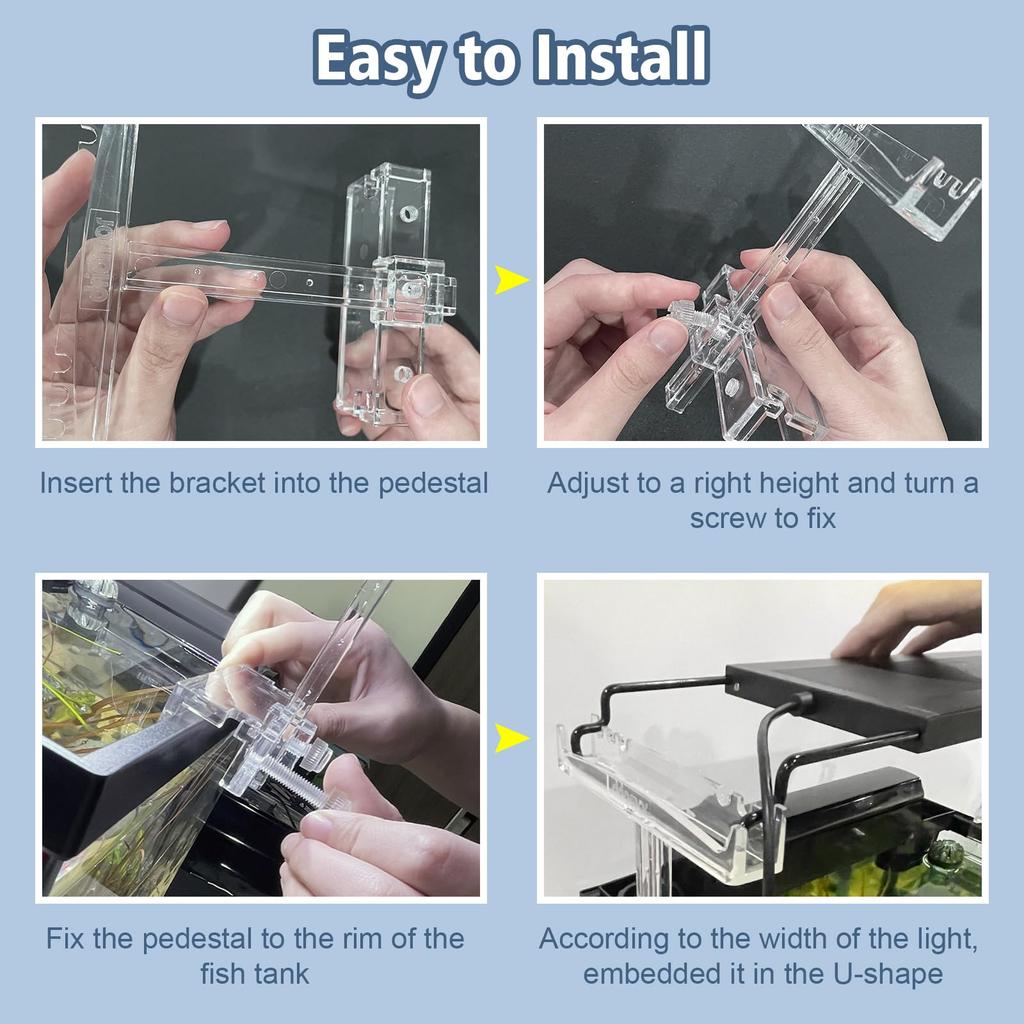 Easy to Install

Insert the bracket into the pedestal

Adjust to a right height and turn a screw to fix

Fix the pedestal to the rim of the fish tank

According to the width of the light, embedded it in the U-shape