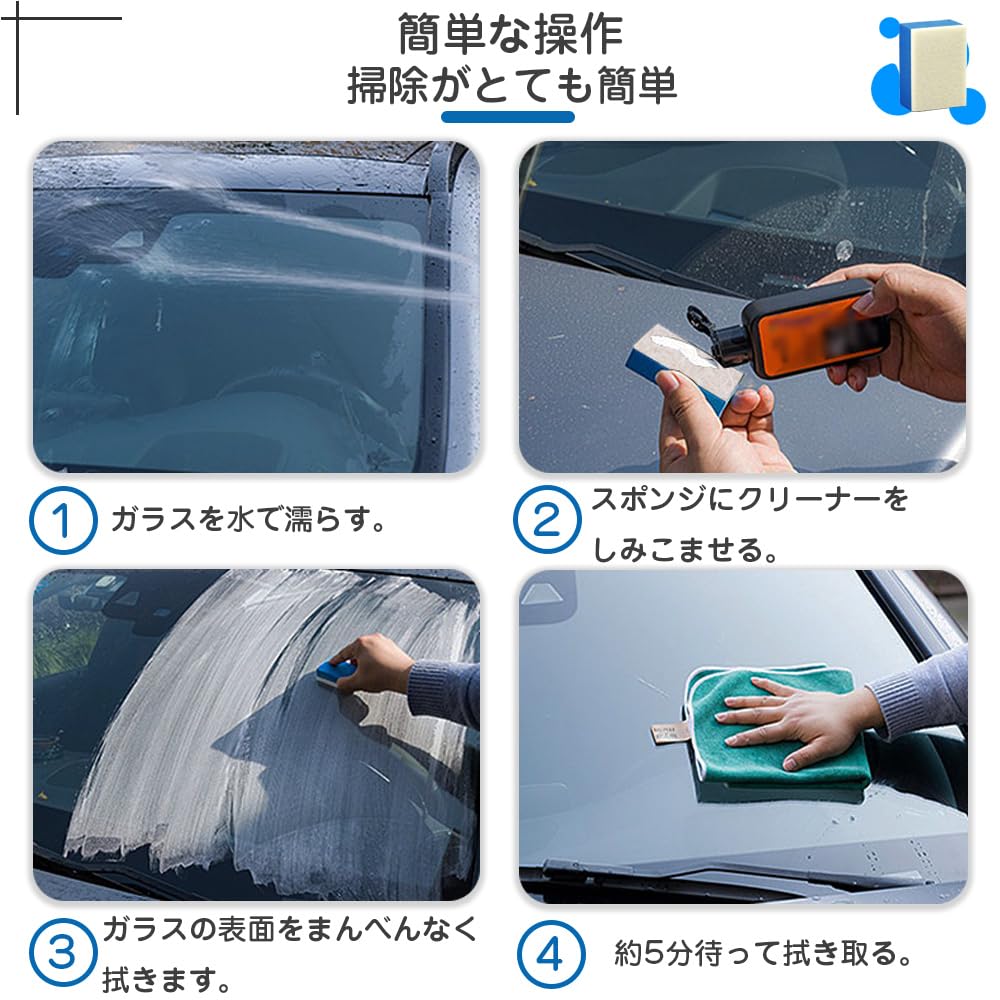 簡単な操作
掃除がとても簡単

1 ガラスを水で濡らす。

2 スポンジにクリーナーをしみこませる。

3 ガラスの表面をまんべんなく拭きます。

4 約5分待って拭き取る。