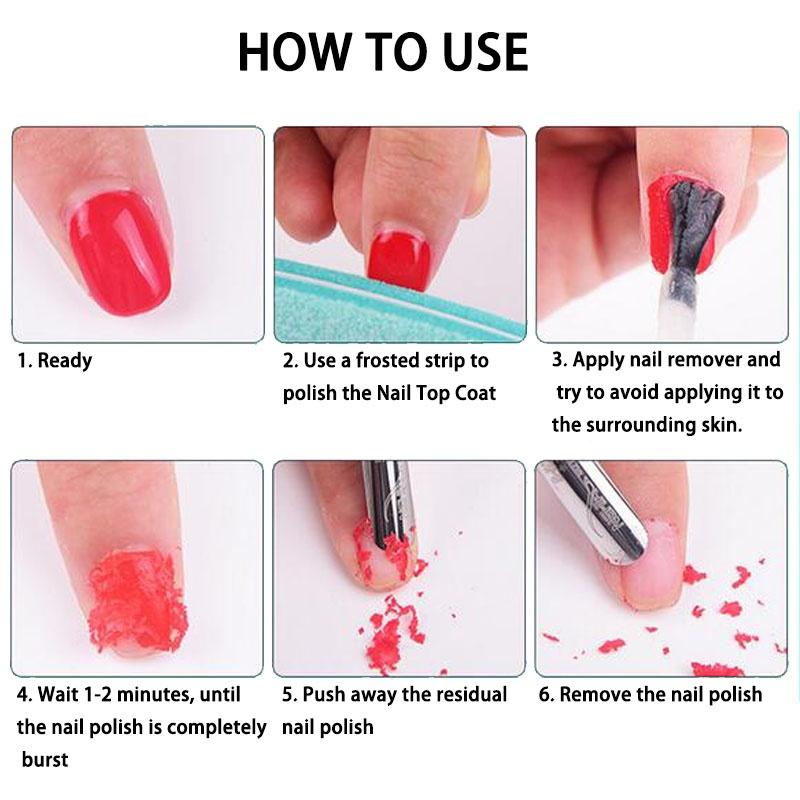 HOW TO USE

1. Ready

2. Use a frosted strip to polish the Nail Top Coat

3. Apply nail remover and try to avoid applying it to the surrounding skin.

4. Wait 1-2 minutes, until the nail polish is completely burst

5. Push away the residual nail polish

6. Remove the nail polish