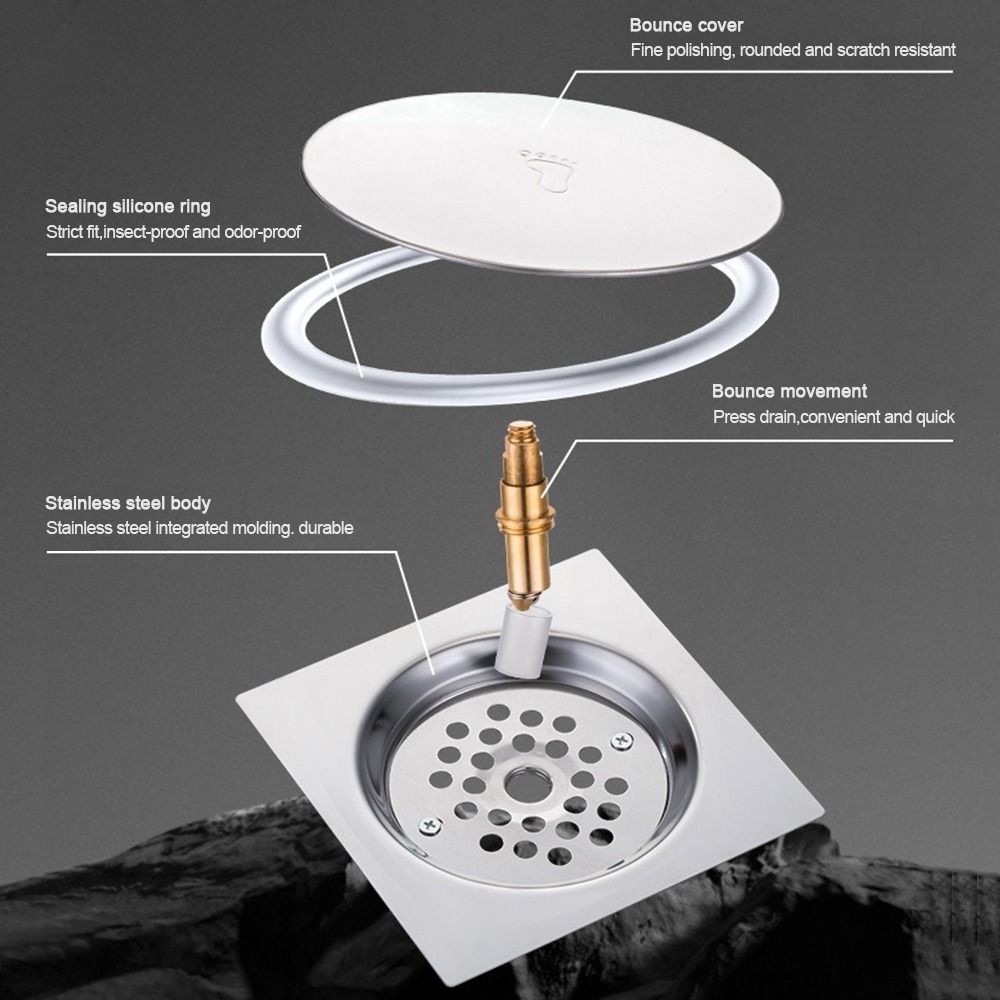 Bounce cover
Fine polishing, rounded and scratch resistant

Sealing silicone ring
Strict fit,insect-proof and odor-proof

Bounce movement
Press drain,convenient and quick

Stainless steel body
Stainless steel integrated molding. durable