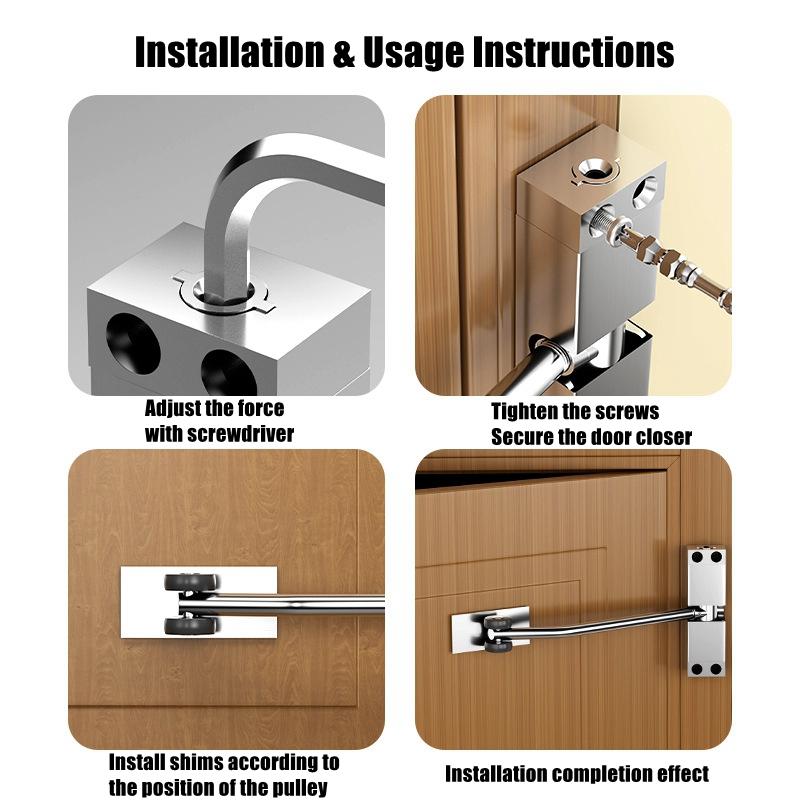 Installation & Usage Instructions

Adjust the force with screwdriver

Tighten the screws Secure the door closer

Install shims according to the position of the pulley

Installation completion effect