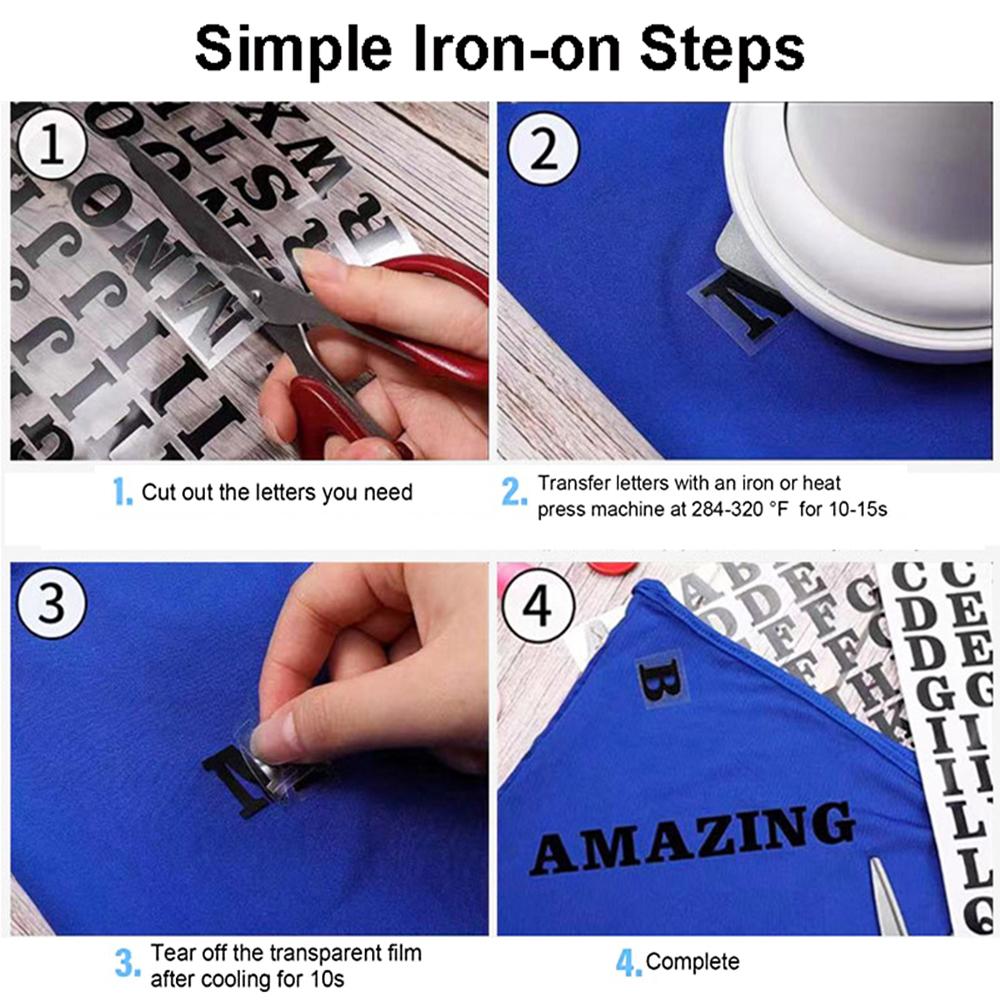 Simple Iron-on Steps

1

2

1. Cut out the letters you need

2. Transfer letters with an iron or heat press machine at 284-320 °F for 10-15s

3

4

B

AMAZING

3. Tear off the transparent film after cooling for 10s

4. Complete