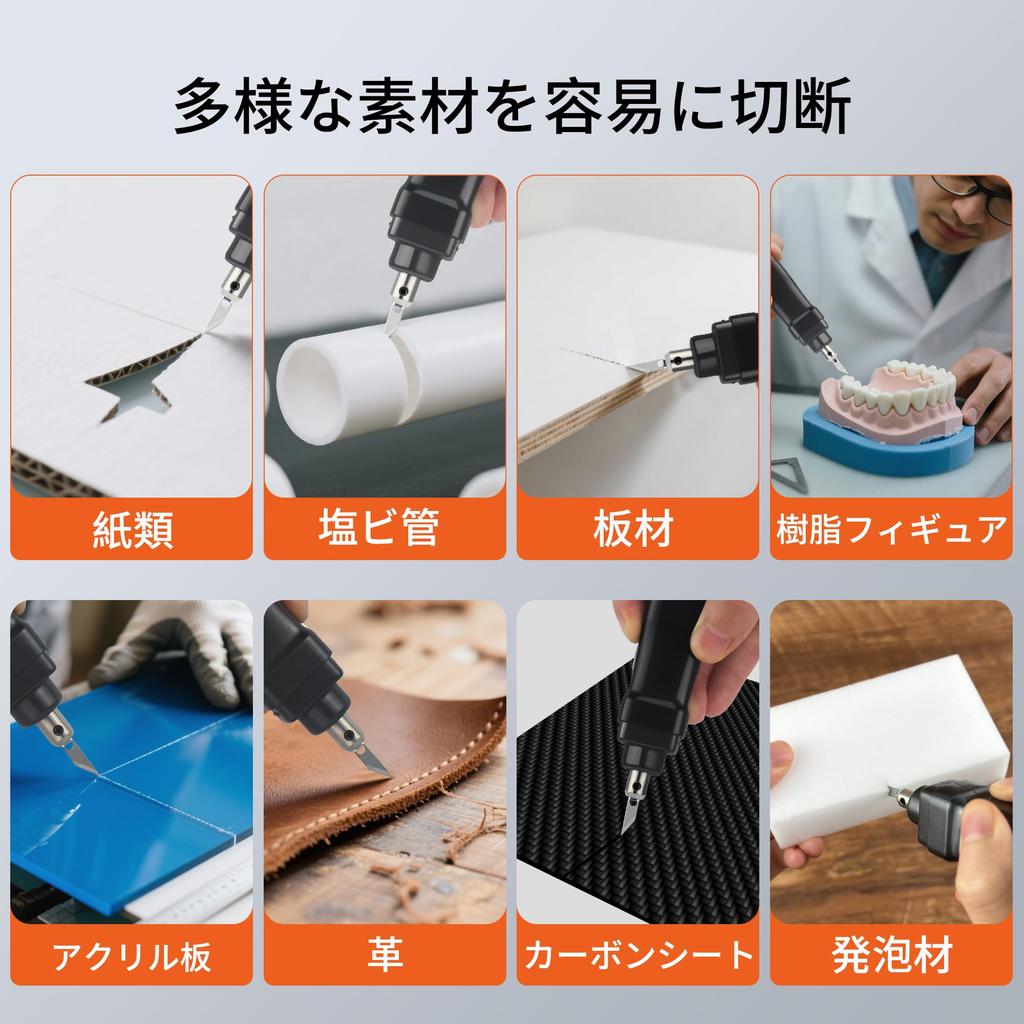 多様な素材を容易に切断

紙類

塩ビ管

板材

樹脂フィギュア

アクリル板

革

カーボンシート

発泡材