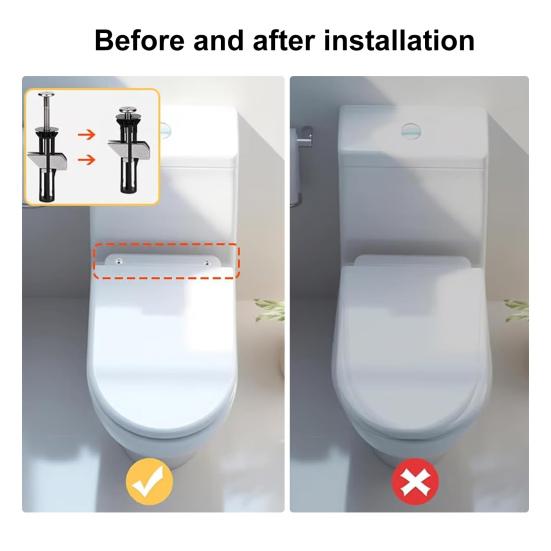 Before and after installation