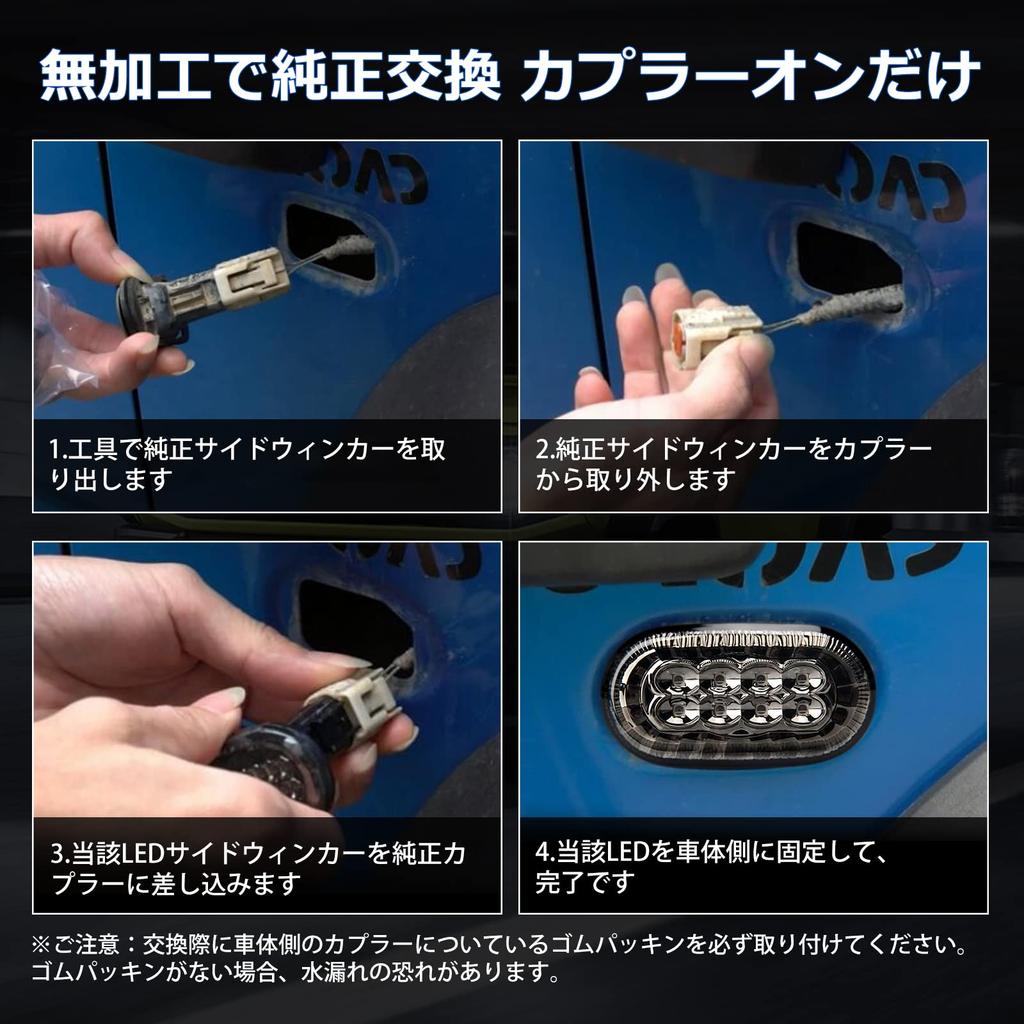 無加工で純正交換 カプラーオンだけ

1.工具で純正サイドウィンカーを取り出します

2.純正サイドウィンカーをカプラーから取り外します

3.当該LEDサイドウィンカーを純正カプラーに差し込みます

4.当該LEDを車体側に固定して、完了です

※ご注意：交換際に車体側のカプラーについているゴムパッキンを必ず取り付けてください。ゴムパッキンがない場合、水漏れの恐れがあります。