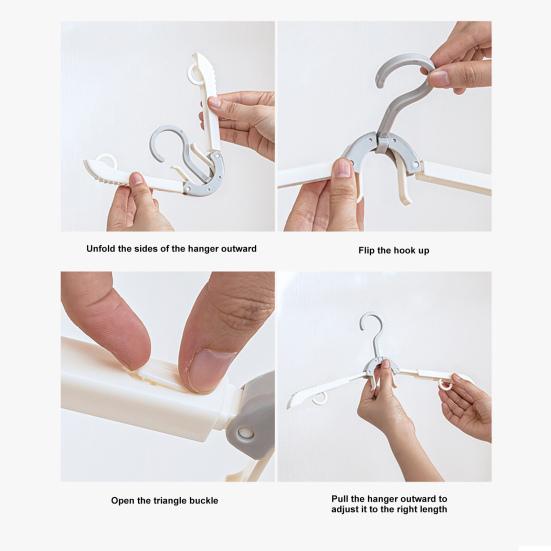 Unfold the sides of the hanger outward

Flip the hook up

Open the triangle buckle

Pull the hanger outward to adjust it to the right length