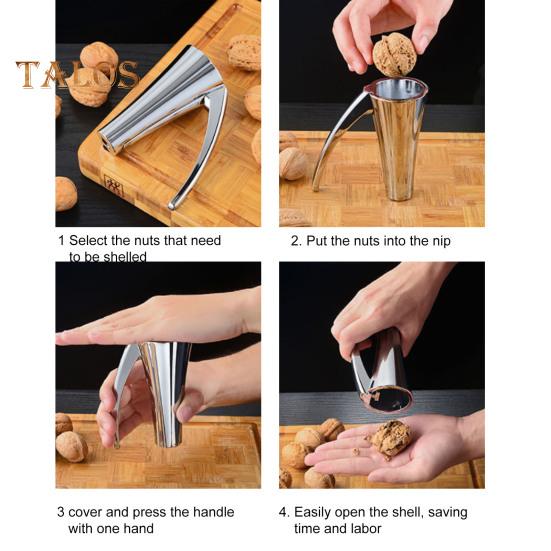 TALOS

1 Select the nuts that need to be shelled

2. Put the nuts into the nip

3 cover and press the handle with one hand

4. Easily open the shell, saving time and labor