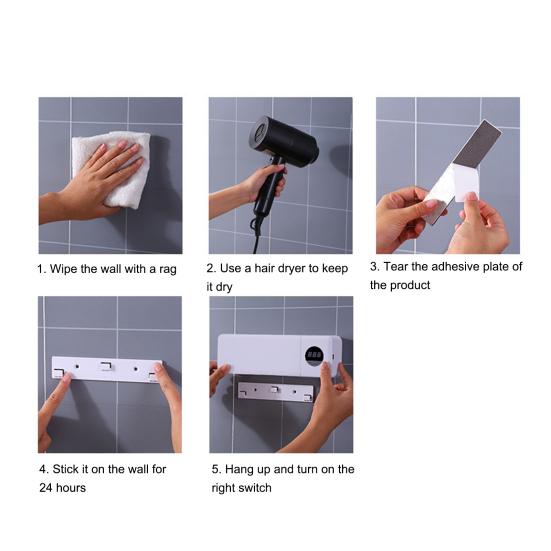 1. Wipe the wall with a rag

2. Use a hair dryer to keep it dry

3. Tear the adhesive plate of the product

4. Stick it on the wall for 24 hours

5. Hang up and turn on the right switch