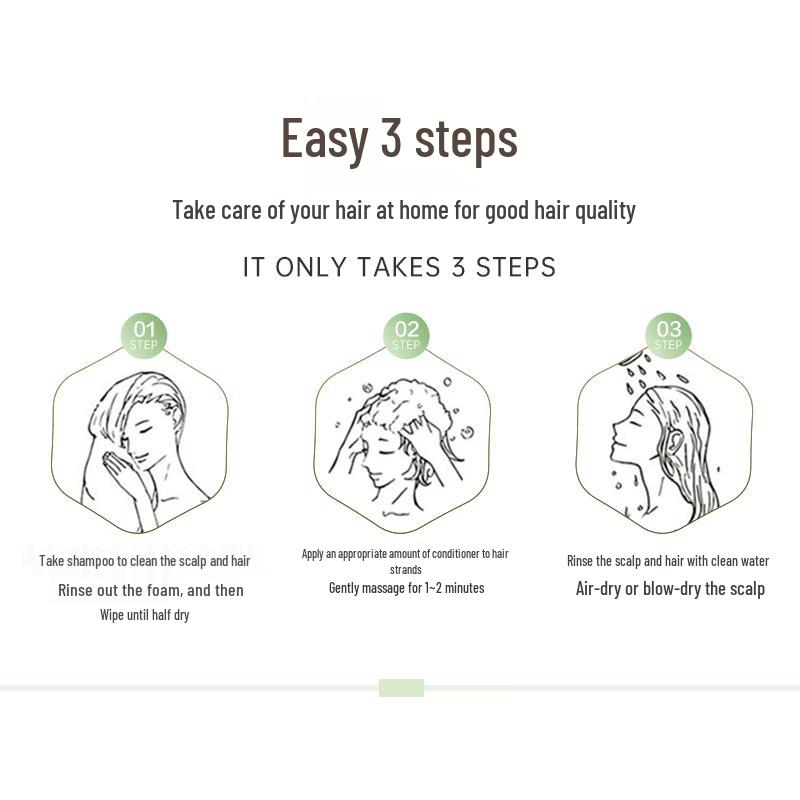 Easy 3 steps

Take care of your hair at home for good hair quality

IT ONLY TAKES 3 STEPS

01
STEP

Take shampoo to clean the scalp and hair

Rinse out the foam, and then

Wipe until half dry

02
STEP

Apply an appropriate amount of conditioner to hair strands

Gently massage for 1~2 minutes

03
STEP

Rinse the scalp and hair with clean water

Air-dry or blow-dry the scalp