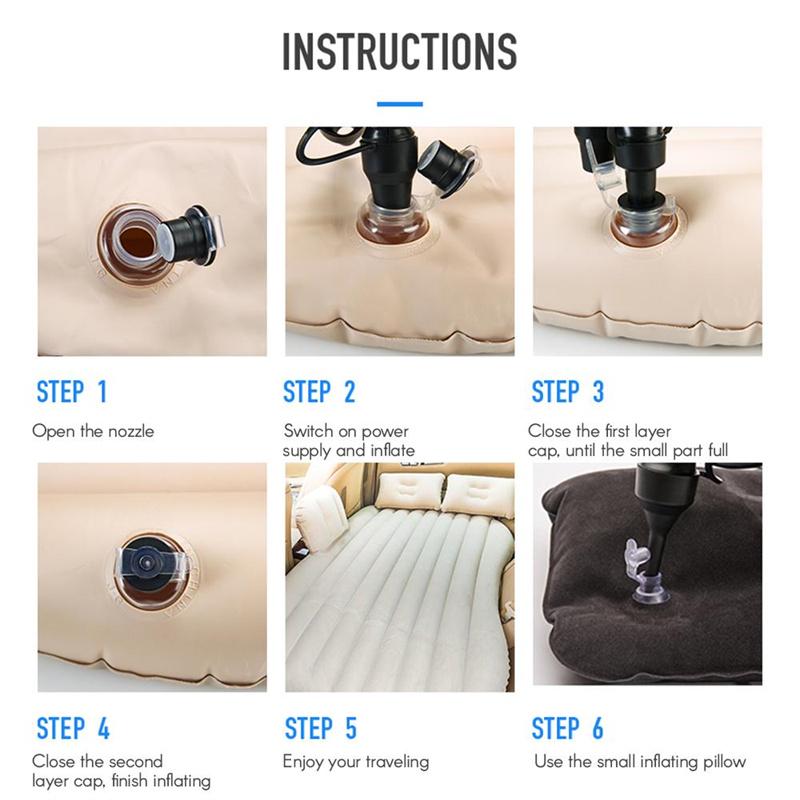 INSTRUCTIONS

STEP 1
Open the nozzle

STEP 2
Switch on power supply and inflate

STEP 3
Close the first layer cap, until the small part full

STEP 4
Close the second layer cap, finish inflating

STEP 5
Enjoy your traveling

STEP 6
Use the small inflating pillow