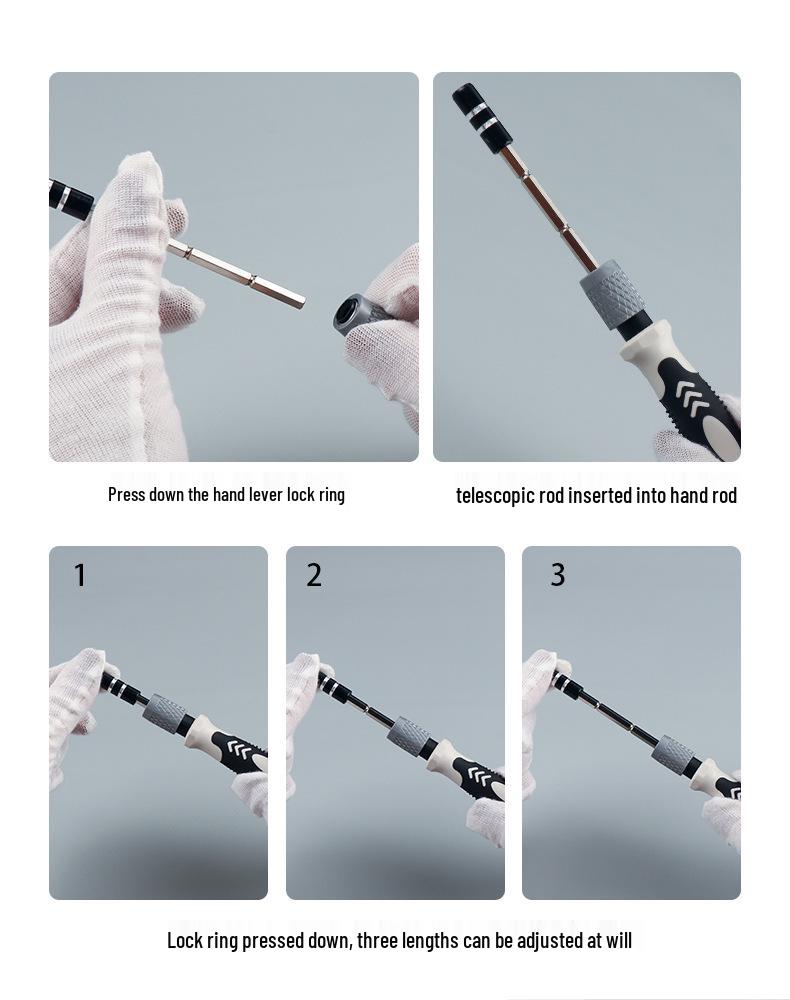 Press down the hand lever lock ring

telescopic rod inserted into hand rod

1

2

3

Lock ring pressed down, three lengths can be adjusted at will