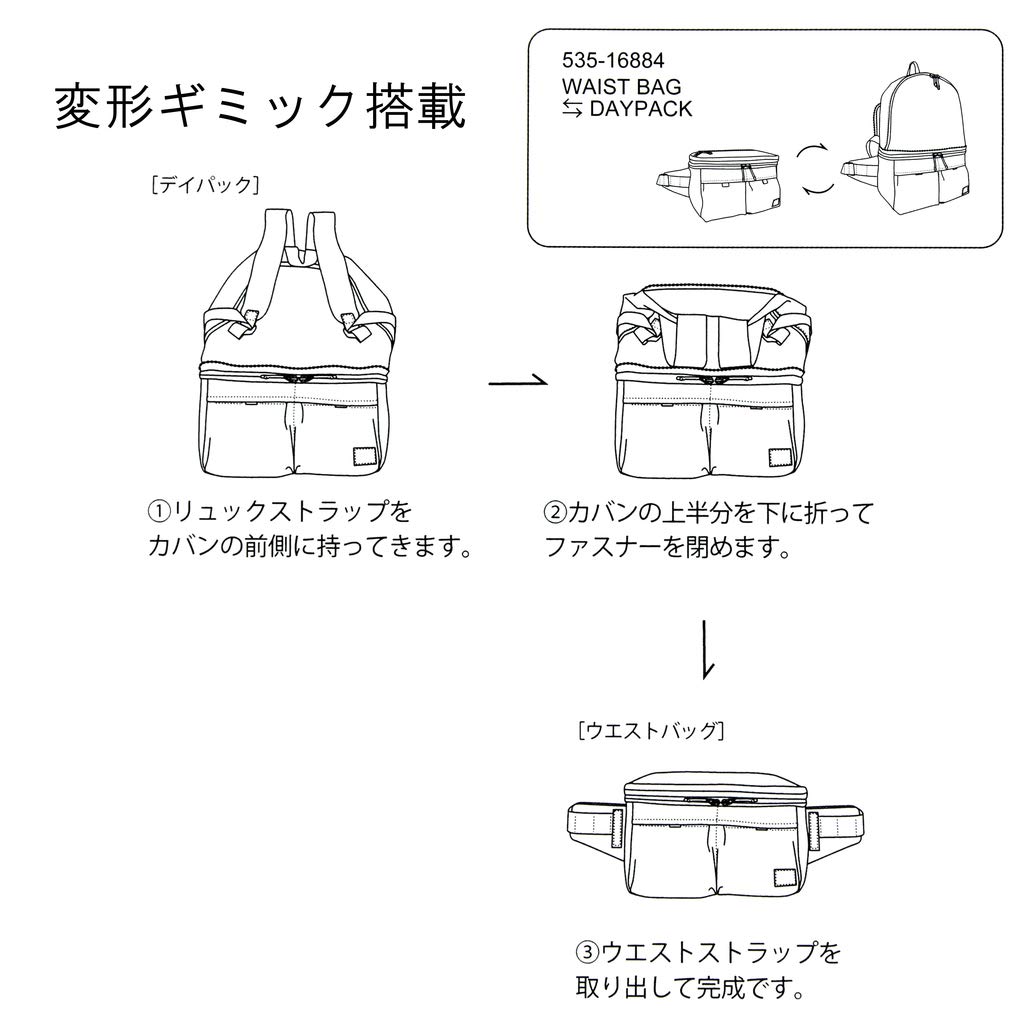 変形ギミック搭載

535-16884
WAIST BAG
⇆ DAYPACK

［デイパック］

①リュックストラップを
カバンの前側に持ってきます。

②カバンの上半分を下に折って
ファスナーを閉めます。

［ウエストバッグ］

③ウエストストラップを
取り出して完成です。