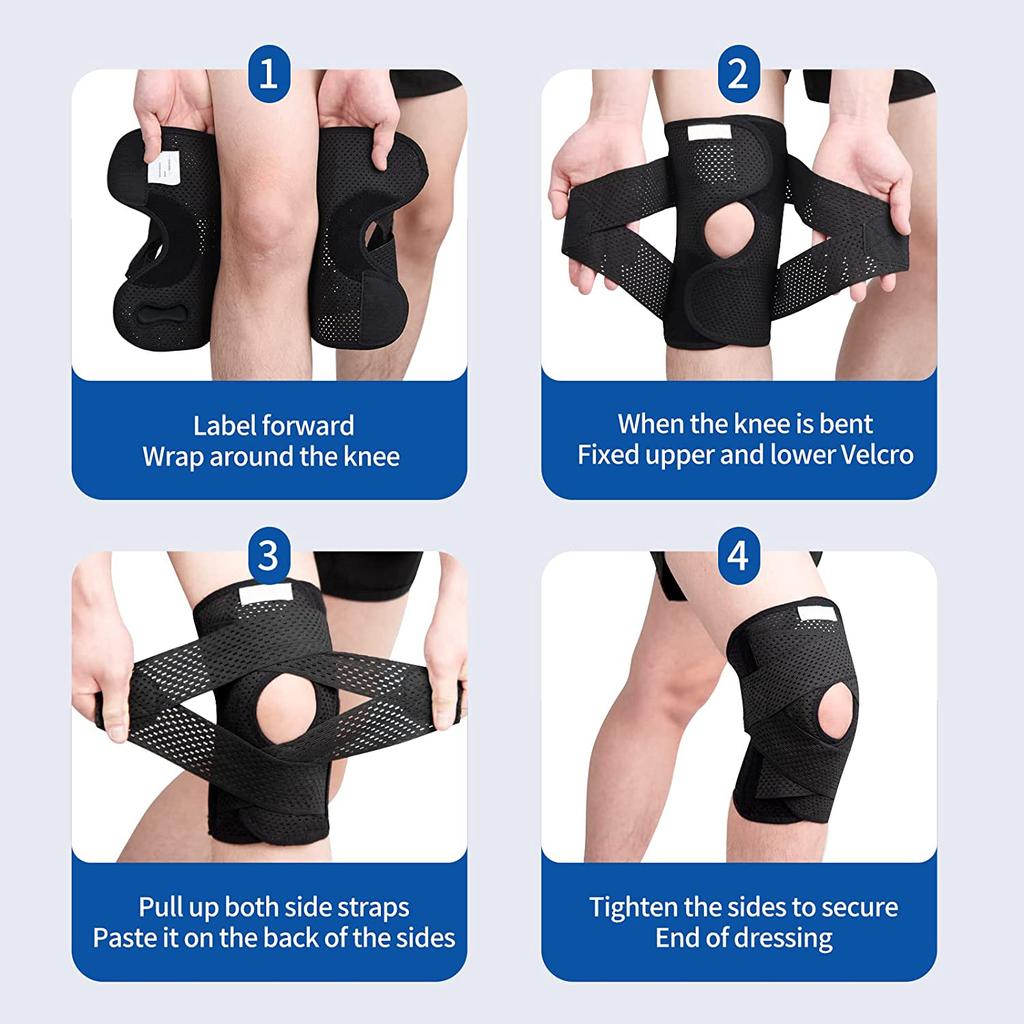 1

Label forward
Wrap around the knee

2

When the knee is bent
Fixed upper and lower Velcro

3

Pull up both side straps
Paste it on the back of the sides

4

Tighten the sides to secure
End of dressing