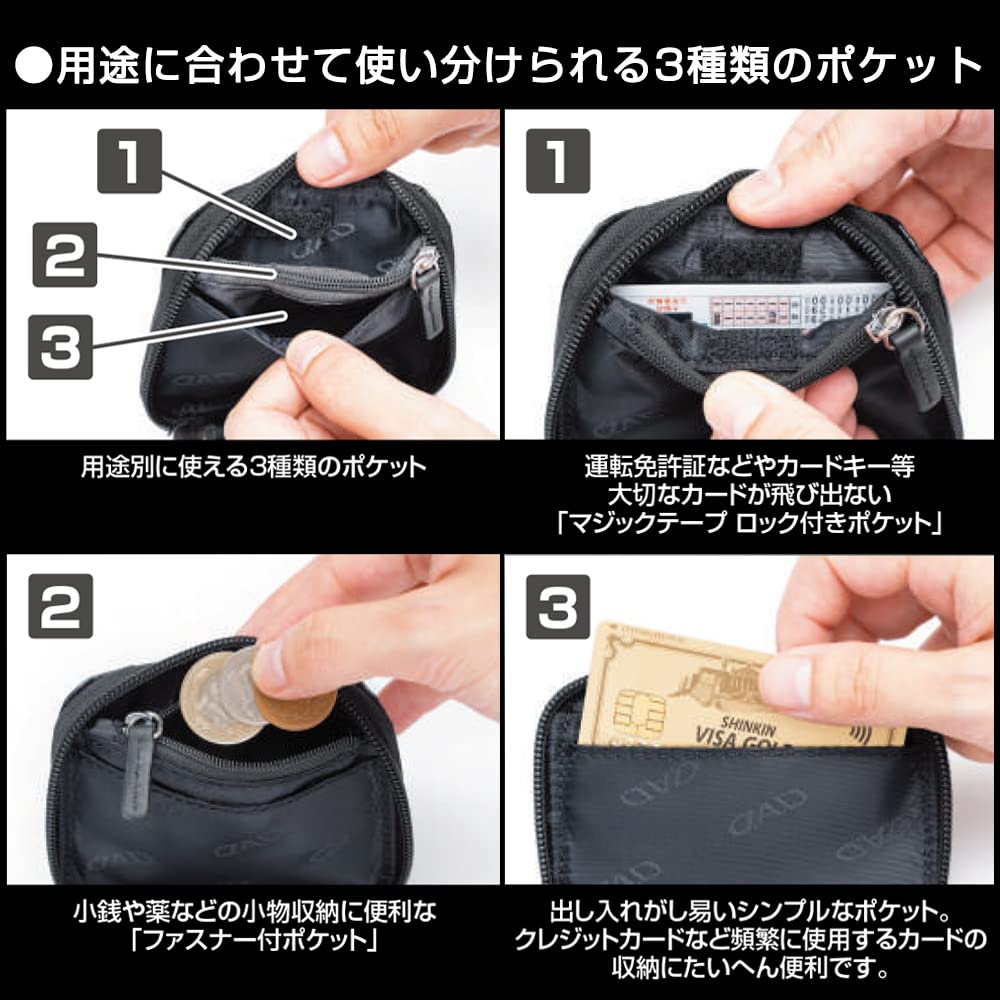 ●用途に合わせて使い分けられる3種類のポケット

1
2
3

用途別に使える3種類のポケット

1

運転免許証などやカードキー等
大切なカードが飛び出ない
「マジックテープ ロック付きポケット」

2

小銭や薬などの小物収納に便利な
「ファスナー付ポケット」

3

SHINKIN
VISA GOLD

出し入れがし易いシンプルなポケット。
クレジットカードなど頻繁に使用するカードの
収納にたいへん便利です。