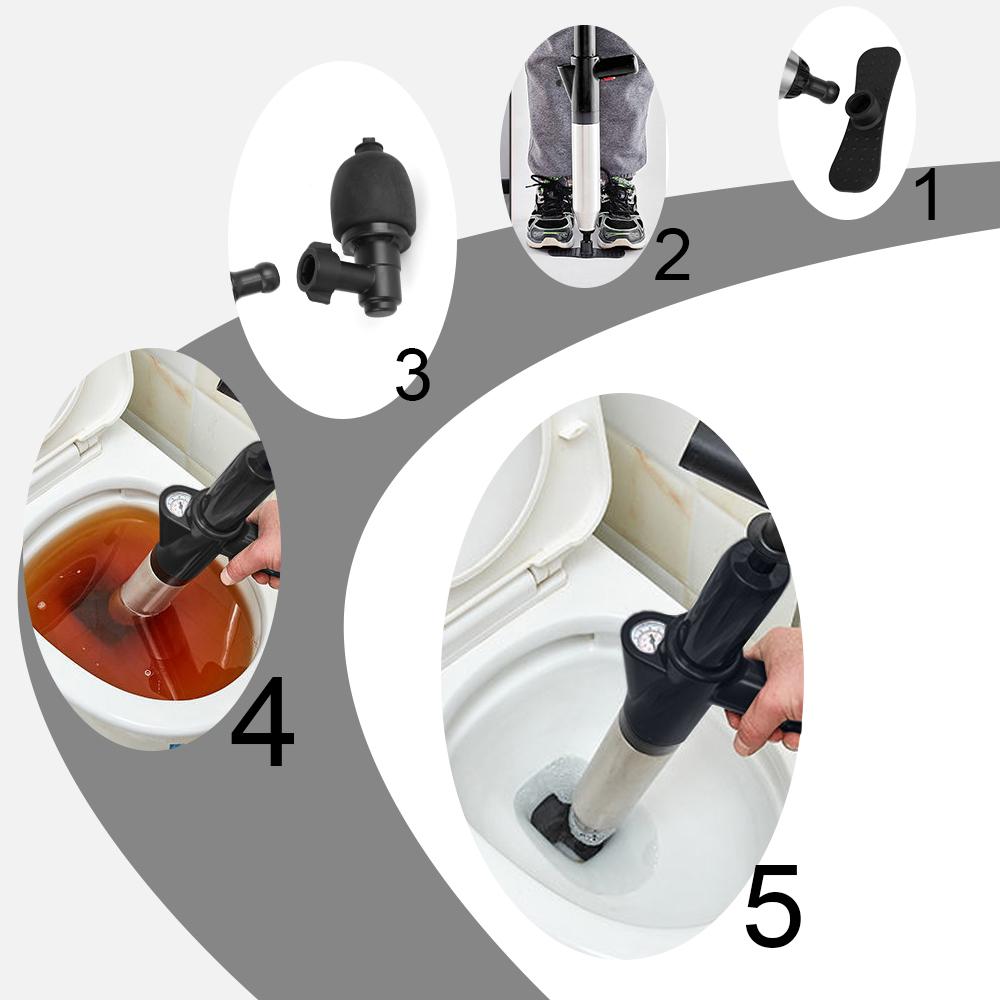 1
2
3
4
5