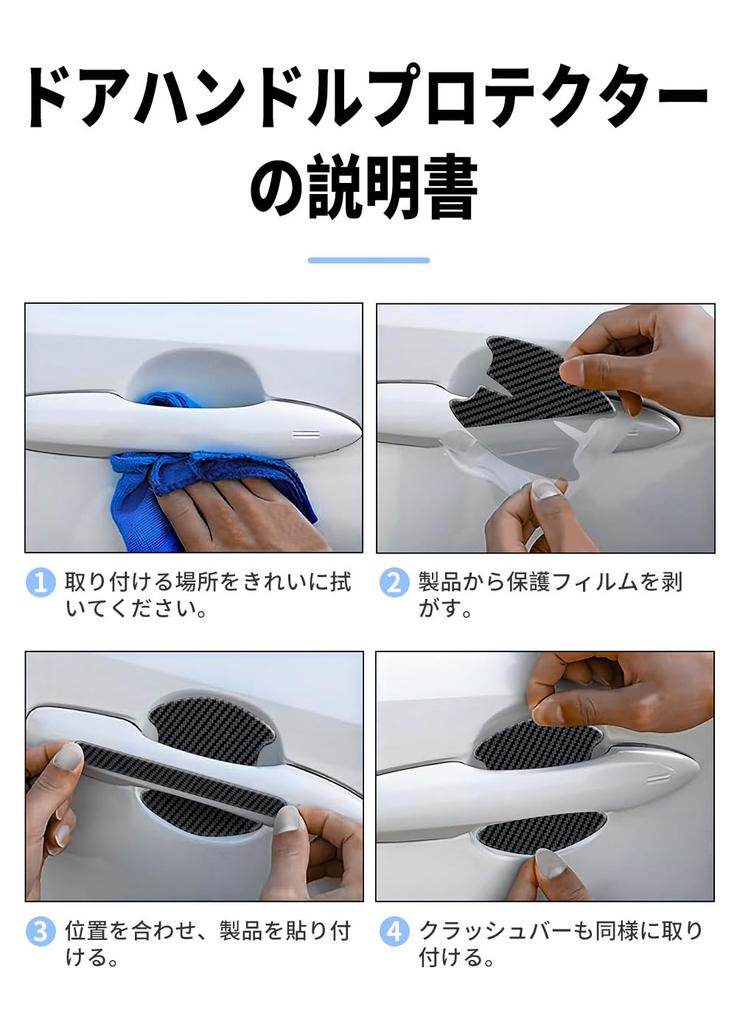 ドアハンドルプロテクターの説明書

1 取り付ける場所をきれいに拭いてください。

2 製品から保護フィルムを剥がす。

3 位置を合わせ、製品を貼り付ける。

4 クラッシュバーも同様に取り付ける。