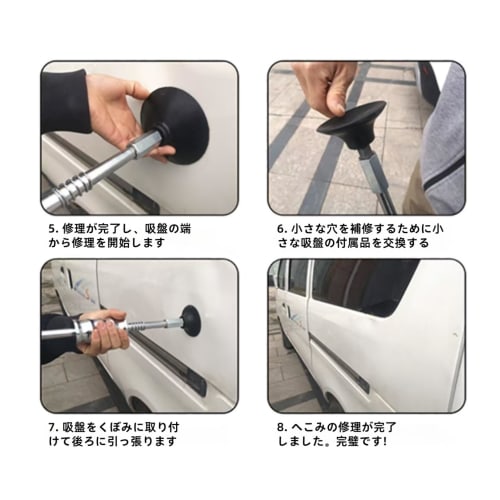 5. 修理が完了し、吸盤の端から修理を開始します

6. 小さな穴を補修するために小さな吸盤の付属品を交換する

7. 吸盤をくぼみに取り付けて後ろに引っ張ります

8. へこみの修理が完了しました。完璧です!