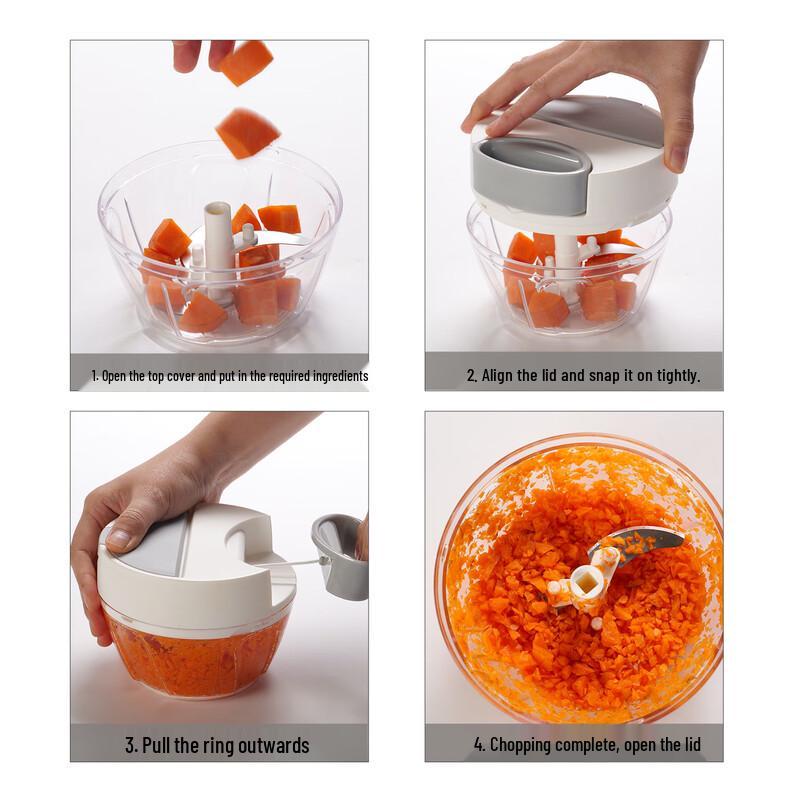 1. Open the top cover and put in the required ingredients

2. Align the lid and snap it on tightly.

3. Pull the ring outwards

4. Chopping complete, open the lid