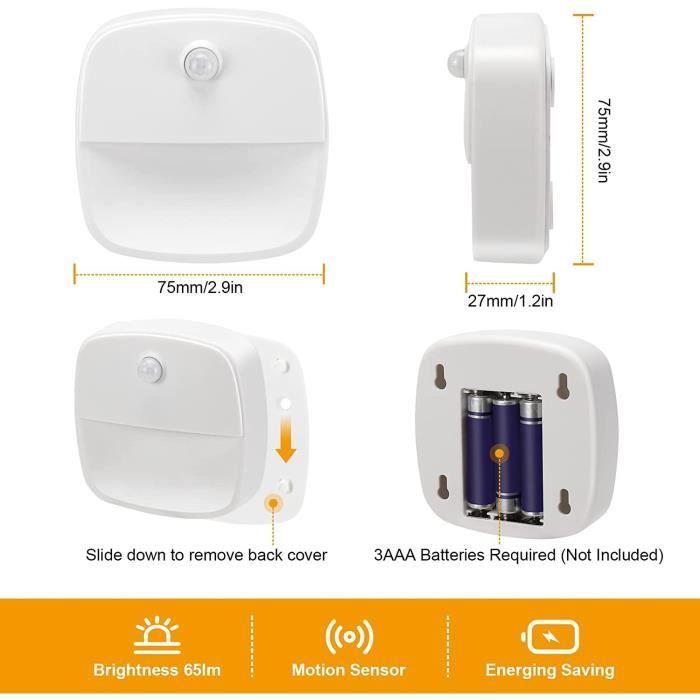 75mm/2.9in

75mm/2.9in

27mm/1.2in

Slide down to remove back cover

3AAA Batteries Required (Not Included)

Brightness 65lm

Motion Sensor

Energing Saving