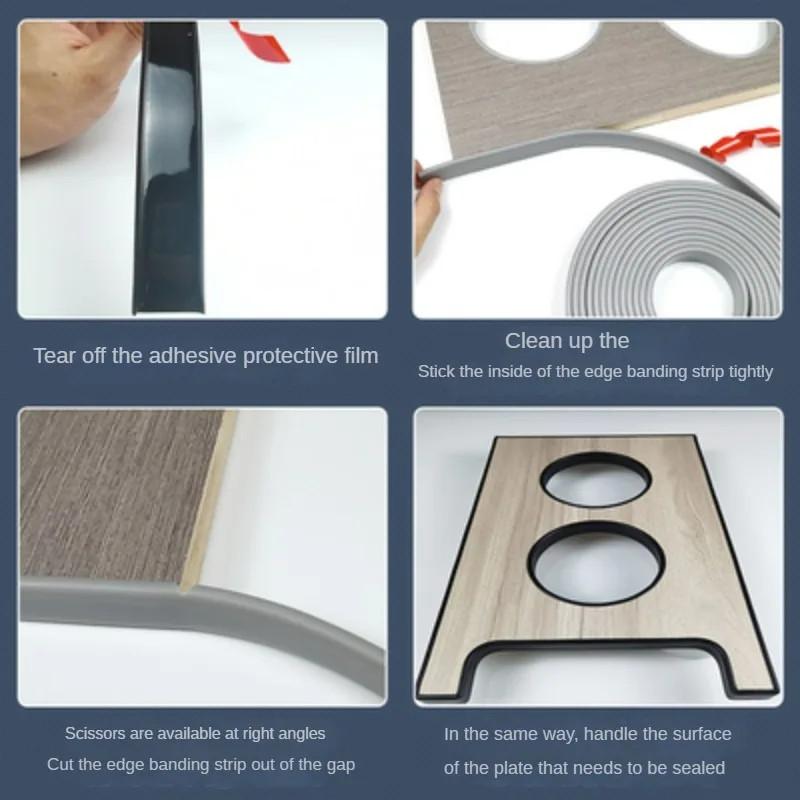 Tear off the adhesive protective film

Clean up the

Stick the inside of the edge banding strip tightly

Scissors are available at right angles

Cut the edge banding strip out of the gap

In the same way, handle the surface

of the plate that needs to be sealed