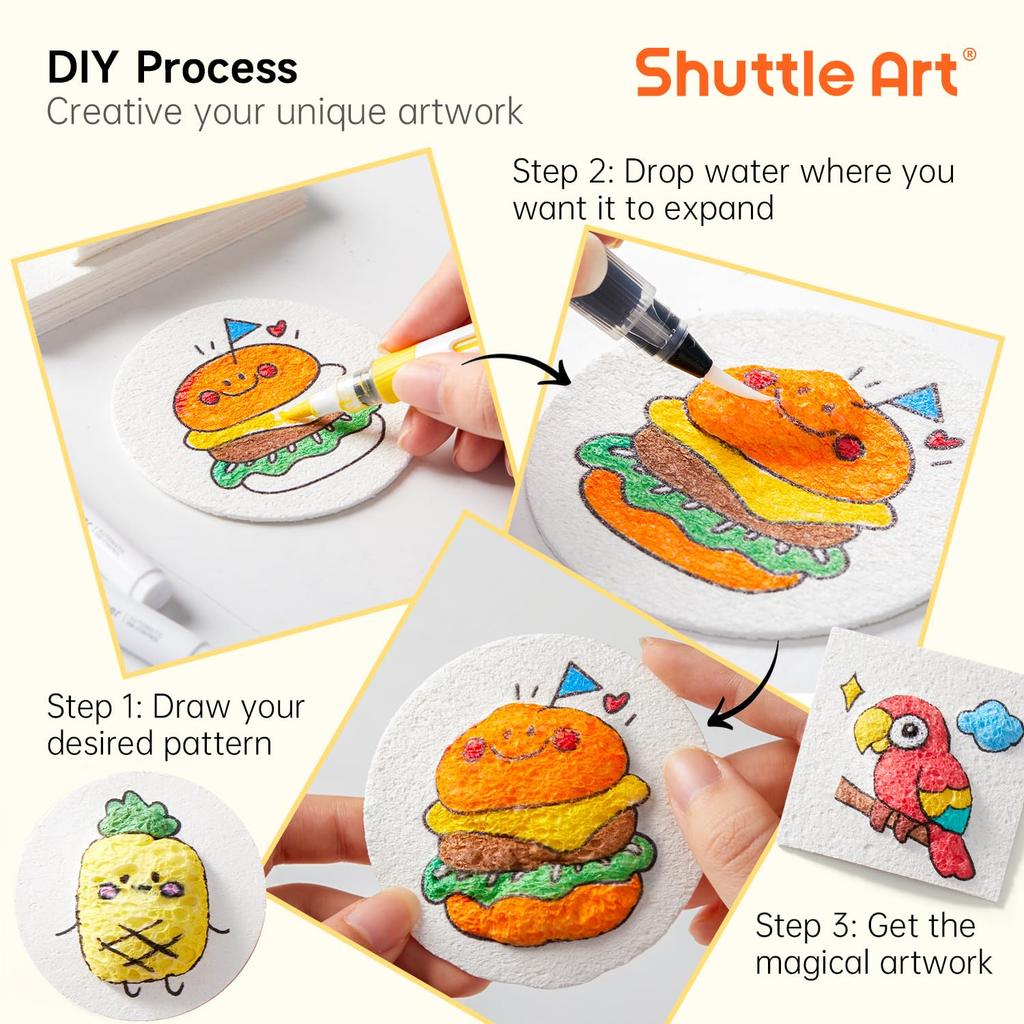 DIY Process
Creative your unique artwork

Shuttle Art®

Step 2: Drop water where you want it to expand

Step 1: Draw your desired pattern

Step 3: Get the magical artwork