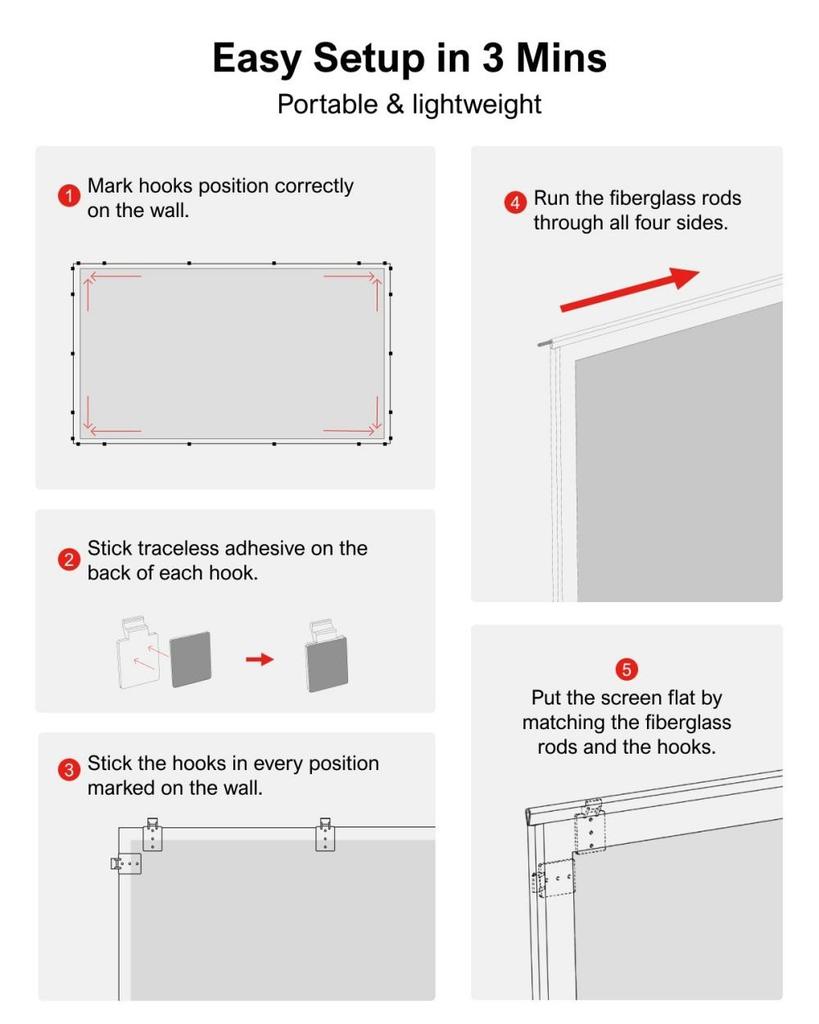 Easy Setup in 3 Mins
Portable & lightweight

1 Mark hooks position correctly on the wall.

2 Stick traceless adhesive on the back of each hook.

3 Stick the hooks in every position marked on the wall.

4 Run the fiberglass rods through all four sides.

5 Put the screen flat by matching the fiberglass rods and the hooks.