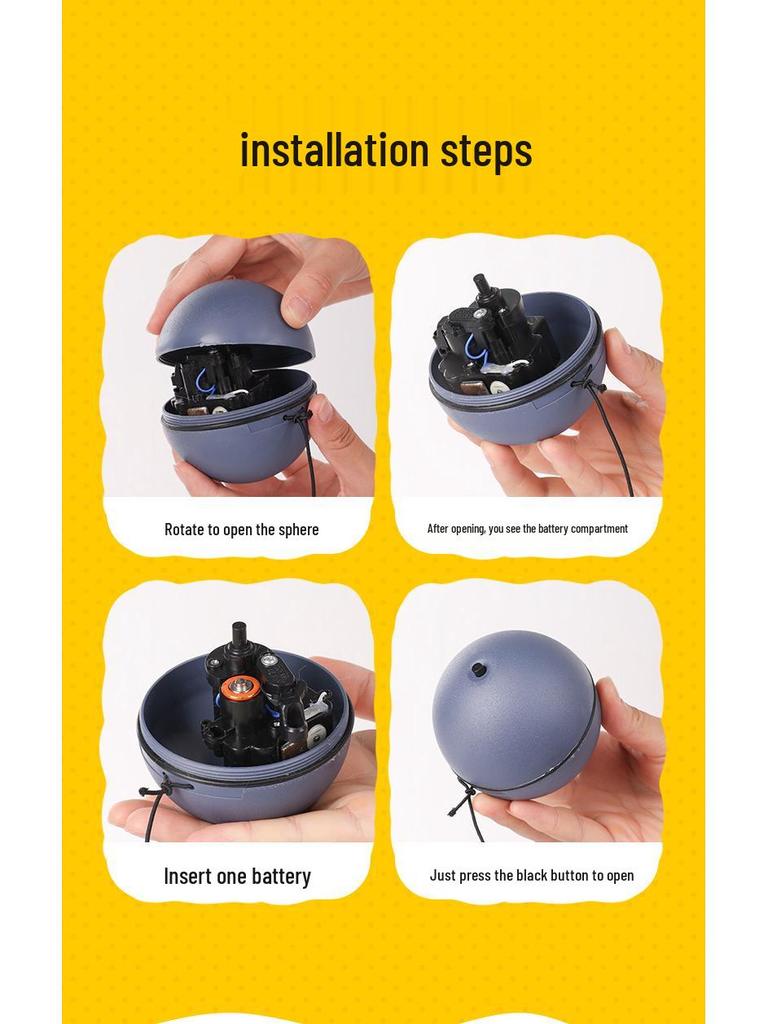 installation steps

Rotate to open the sphere

After opening, you see the battery compartment

Insert one battery

Just press the black button to open