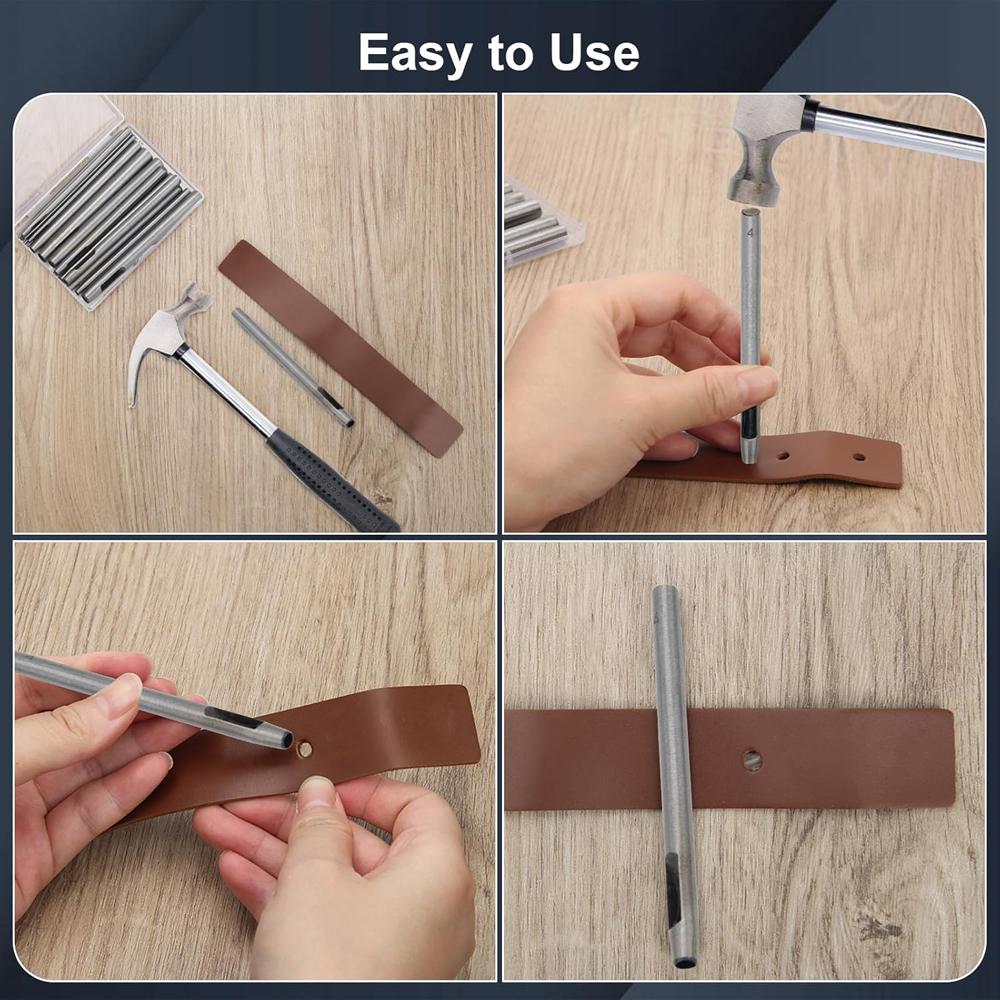 Easy to Use

4