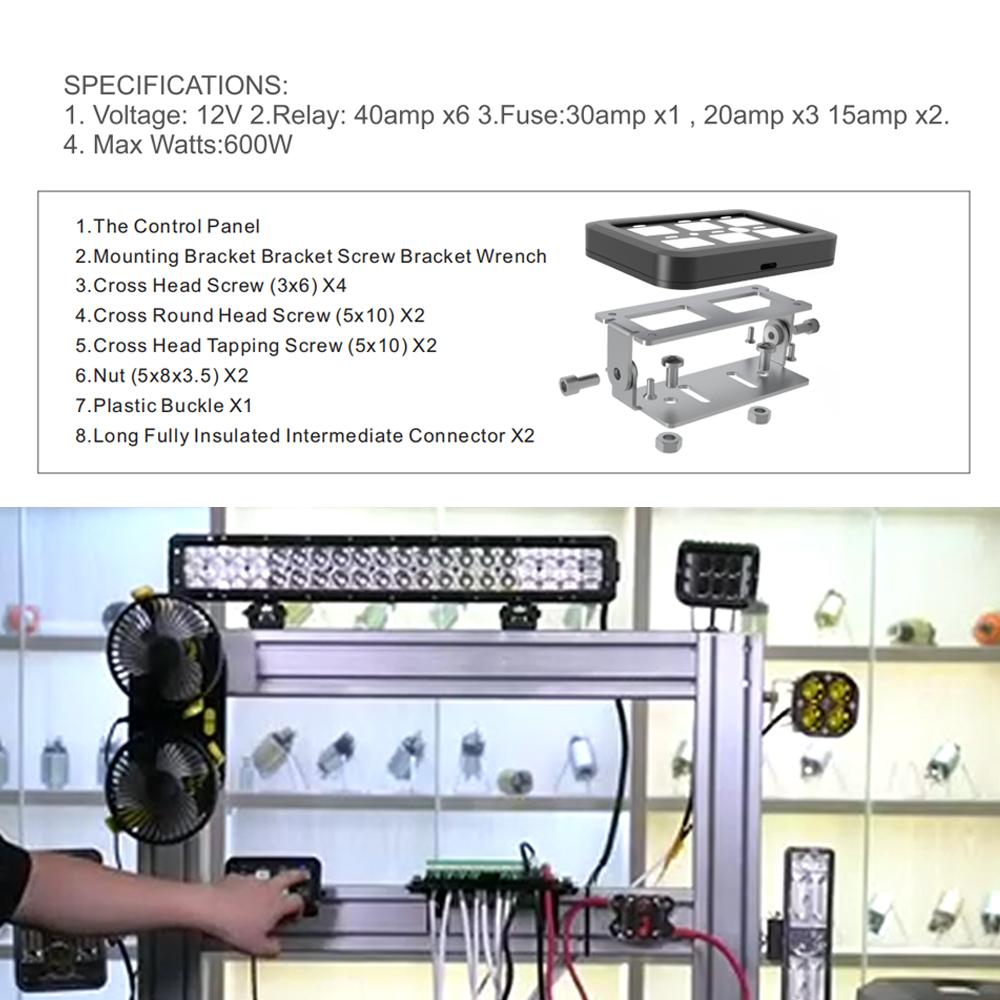 SPECIFICATIONS:
1. Voltage: 12V 2.Relay: 40amp x6 3.Fuse:30amp x1 , 20amp x3 15amp x2.
4. Max Watts:600W

1.The Control Panel
2.Mounting Bracket Bracket Screw Bracket Wrench
3.Cross Head Screw (3x6) X4
4.Cross Round Head Screw (5x10) X2
5.Cross Head Tapping Screw (5x10) X2
6.Nut (5x8x3.5) X2
7.Plastic Buckle X1
8.Long Fully Insulated Intermediate Connector X2