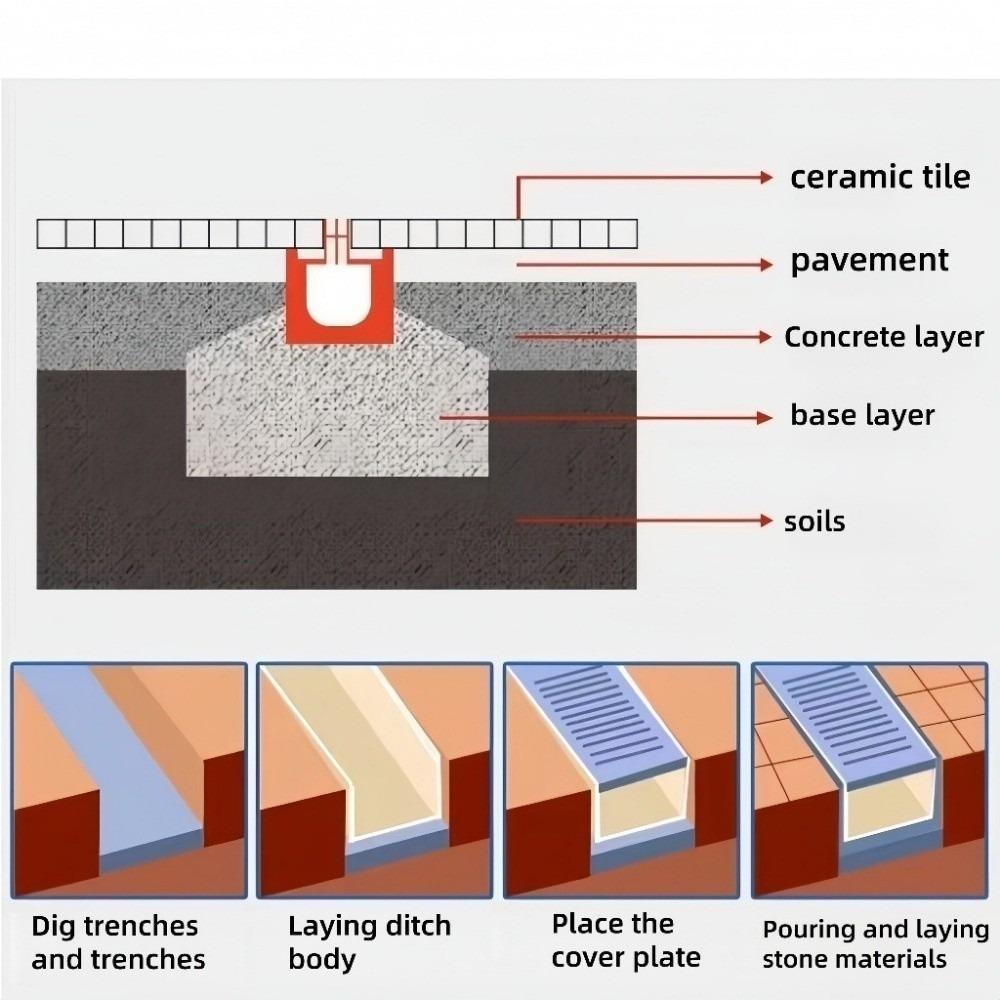 ceramic tile

pavement

Concrete layer

base layer

soils

Dig trenches and trenches

Laying ditch body

Place the cover plate

Pouring and laying stone materials