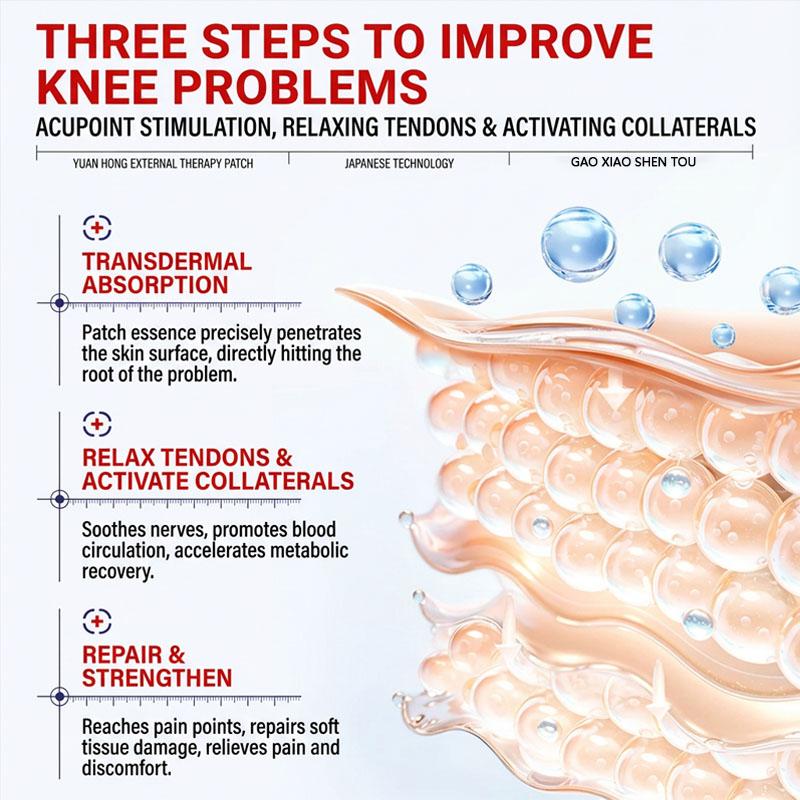 THREE STEPS TO IMPROVE KNEE PROBLEMS

ACUPOINT STIMULATION, RELAXING TENDONS & ACTIVATING COLLATERALS

YUAN HONG EXTERNAL THERAPY PATCH

JAPANESE TECHNOLOGY

GAO XIAO SHEN TOU

TRANSDERMAL ABSORPTION

Patch essence precisely penetrates the skin surface, directly hitting the root of the problem.

RELAX TENDONS & ACTIVATE COLLATERALS

Soothes nerves, promotes blood circulation, accelerates metabolic recovery.

REPAIR & STRENGTHEN

Reaches pain points, repairs soft tissue damage, relieves pain and discomfort.